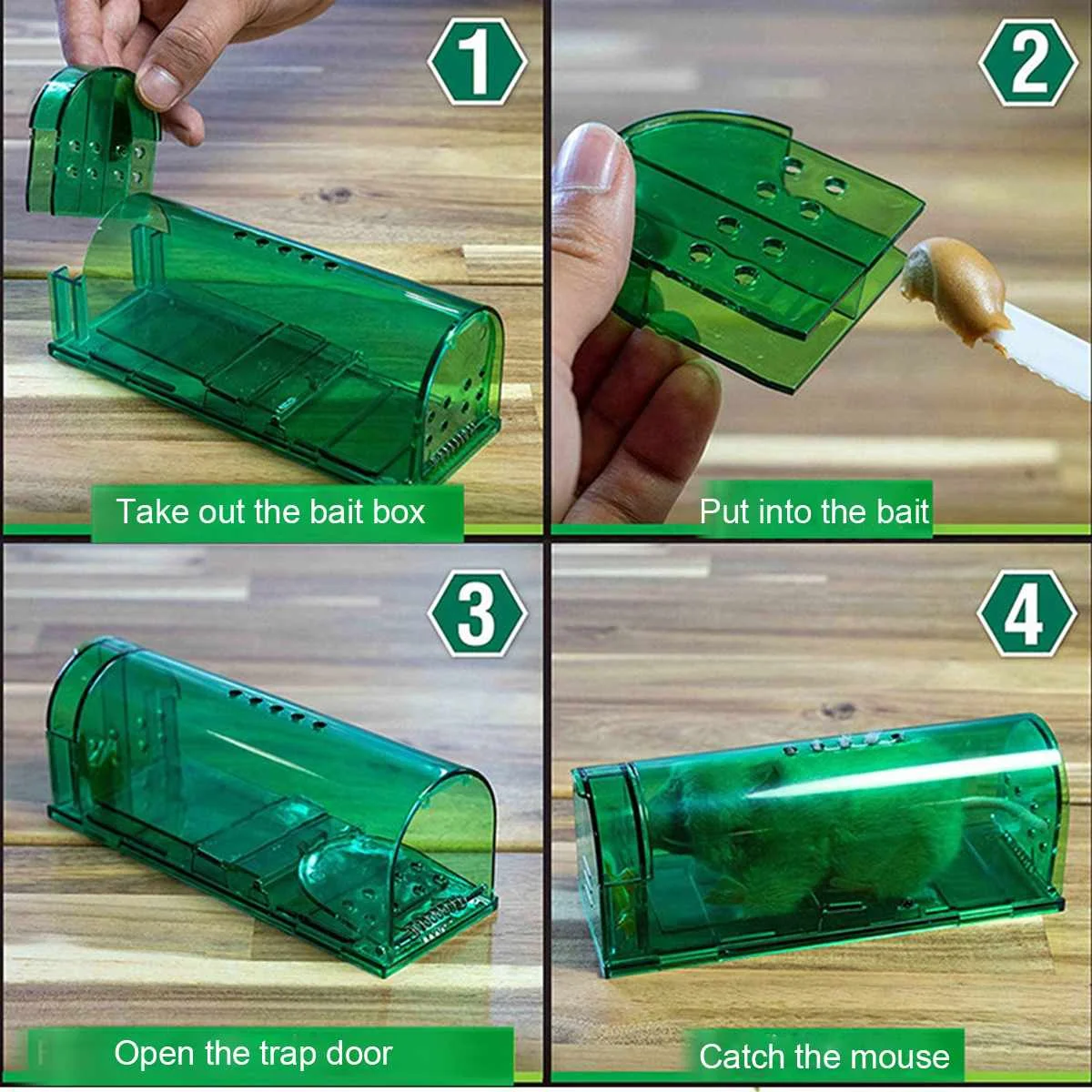 1

Take out the bait box

2

Put into the bait

3

Open the trap door

4

Catch the mouse