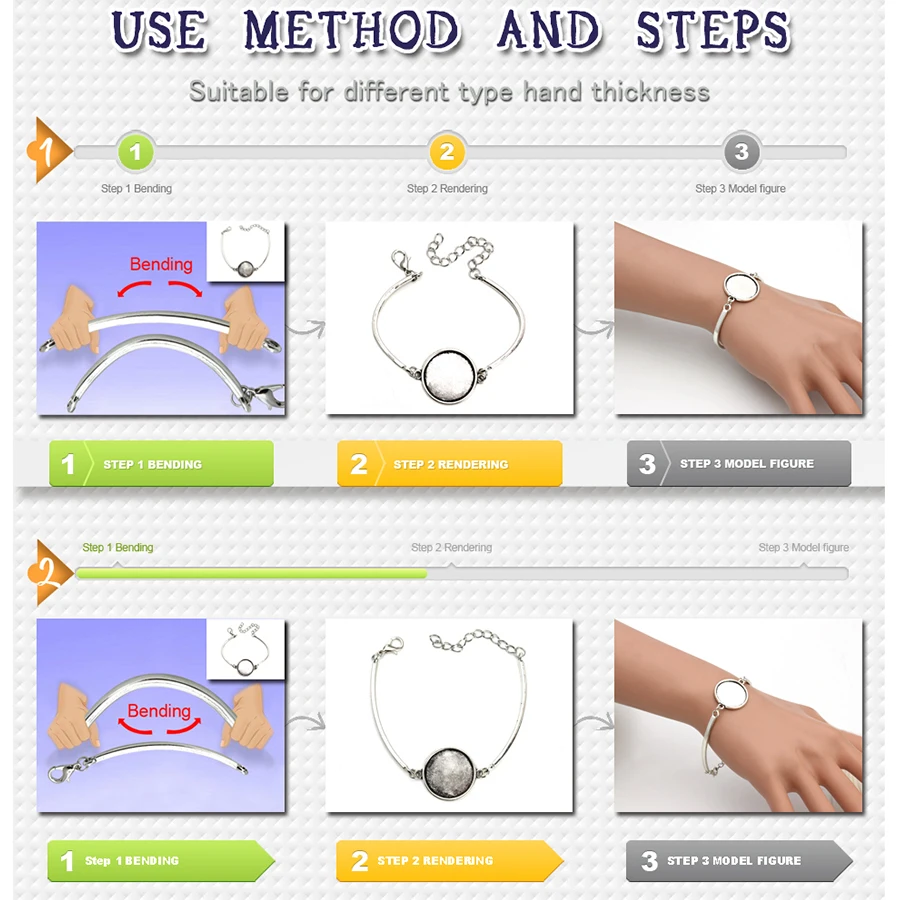 USE METHOD AND STEPS

Suitable for different type hand thickness

1

1 Step 1 Bending

2 Step 2 Rendering

3 Step 3 Model figure

Bending

1 STEP 1 BENDING

2 STEP 2 RENDERING

3 STEP 3 MODEL FIGURE

2

Step 1 Bending

Step 2 Rendering

Step 3 Model figure

Bending

1 Step 1 BENDING

2 STEP 2 RENDERING

3 STEP 3 MODEL FIGURE