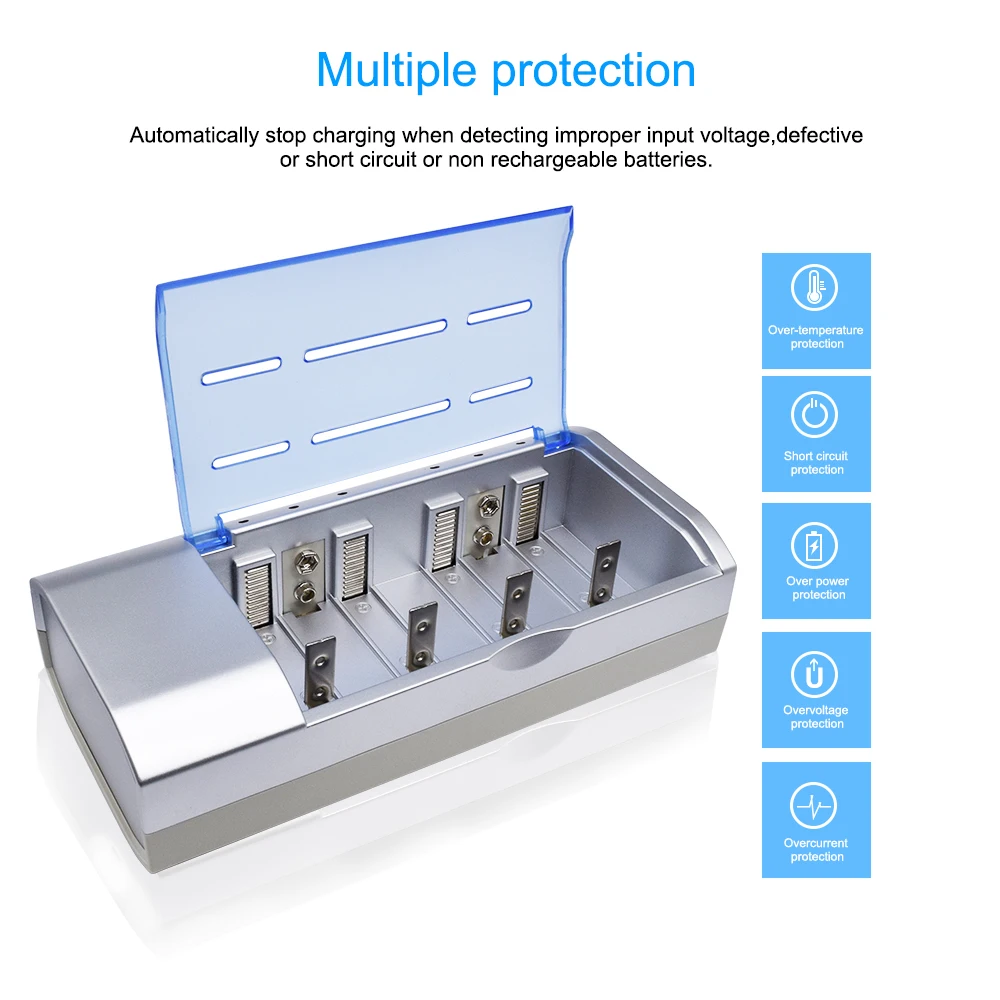 Multiple protection

Automatically stop charging when detecting improper input voltage,defective or short circuit or non rechargeable batteries.

Over-temperature protection

Short circuit protection

Over power protection

Overvoltage protection

Overcurrent protection