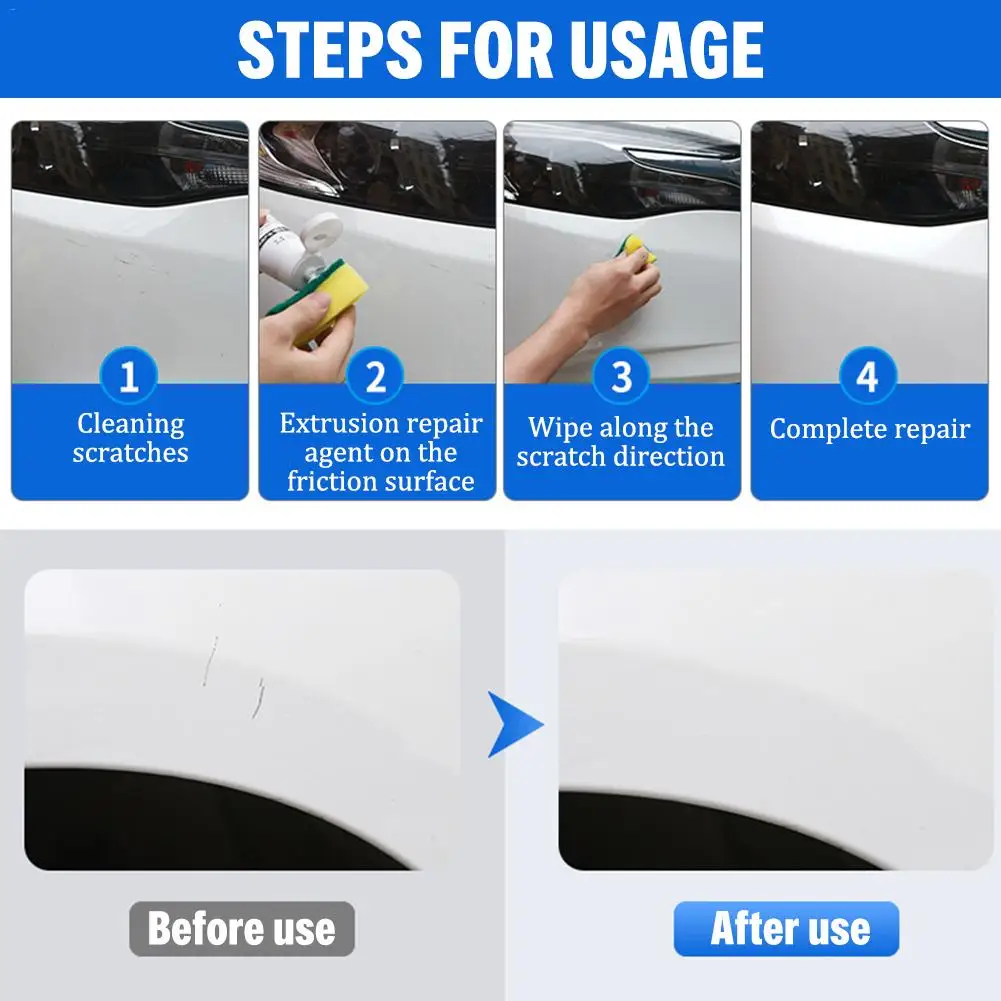 STEPS FOR USAGE

1
Cleaning scratches

2
Extrusion repair agent on the friction surface

3
Wipe along the scratch direction

4
Complete repair

Before use

After use