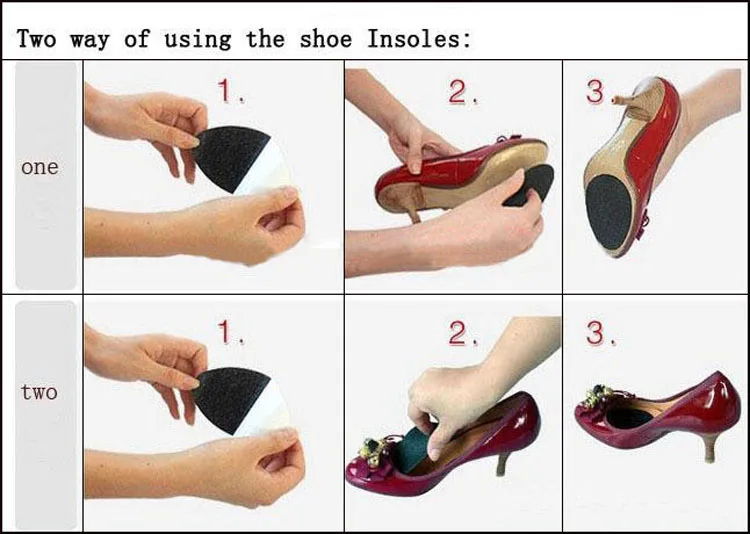 Two way of using the shoe Insoles:

one

1.

2.

3.

two

1.

2.

3.