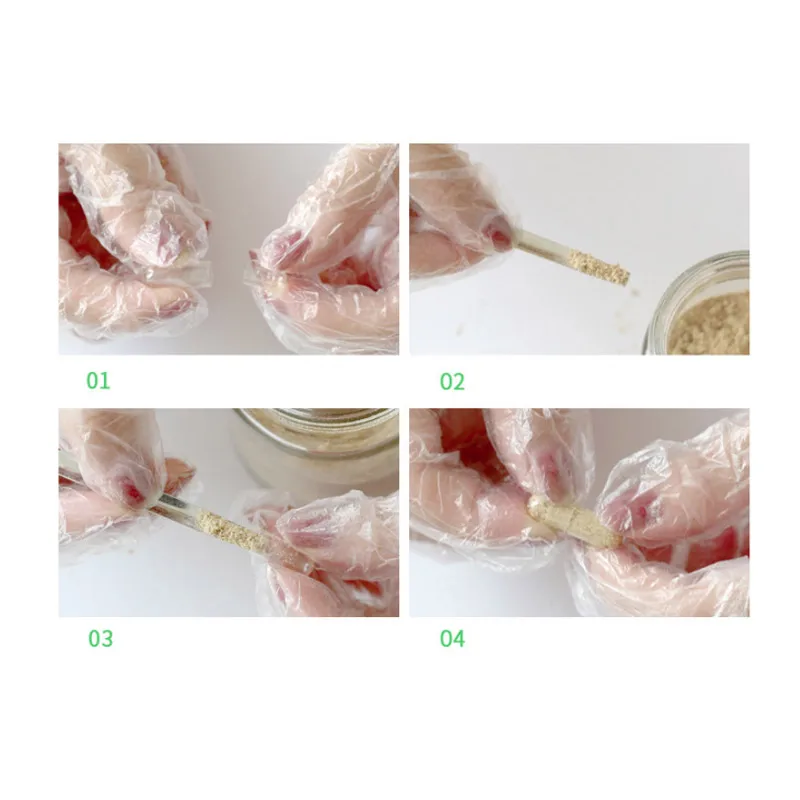 01

02

03

04