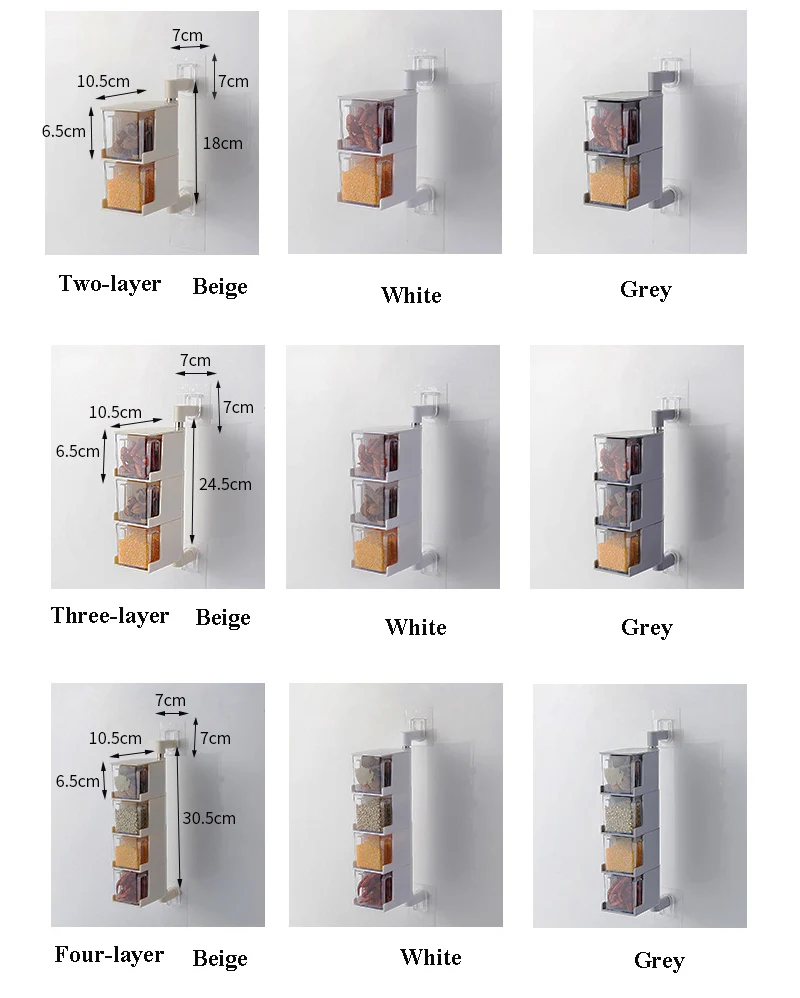 7cm
10.5cm
7cm
6.5cm
18cm

Two-layer Beige

White

Grey

7cm
10.5cm
7cm
6.5cm
24.5cm

Three-layer Beige

White

Grey

7cm
10.5cm
7cm
6.5cm
30.5cm

Four-layer Beige

White

Grey