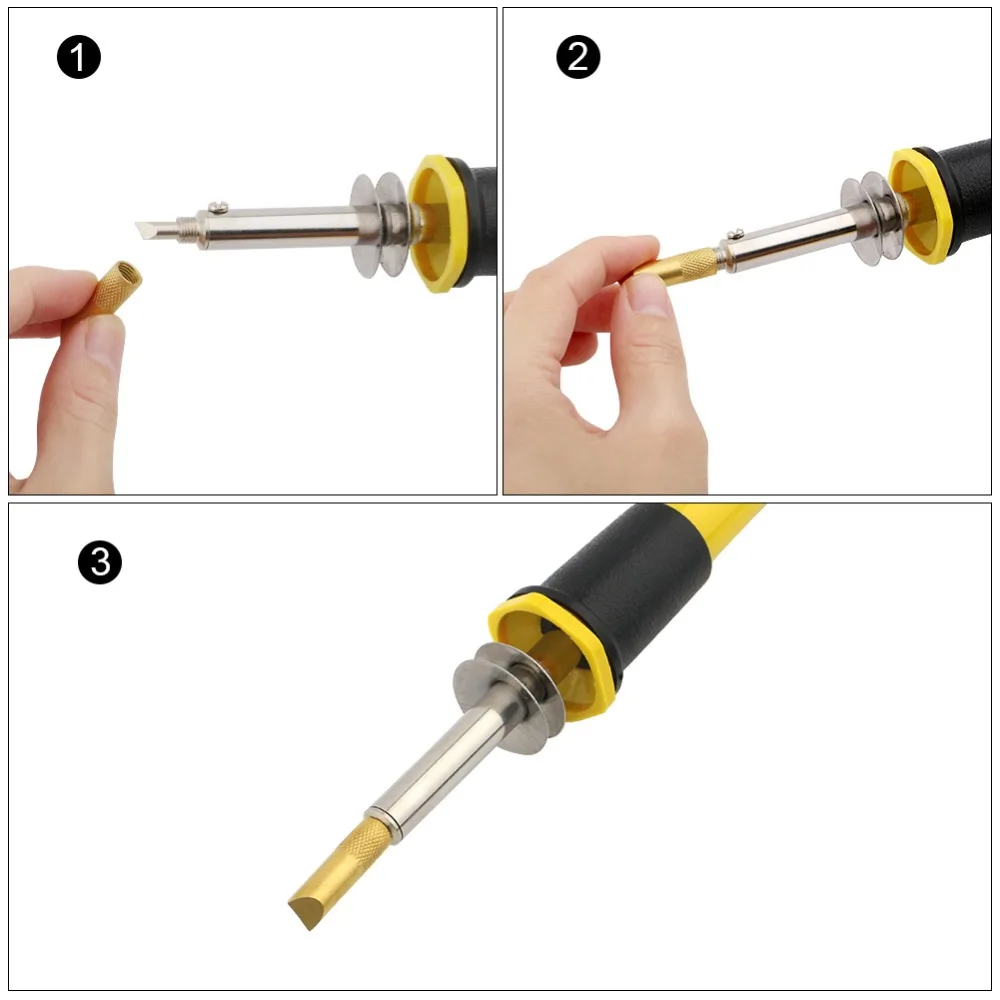 1

2

3