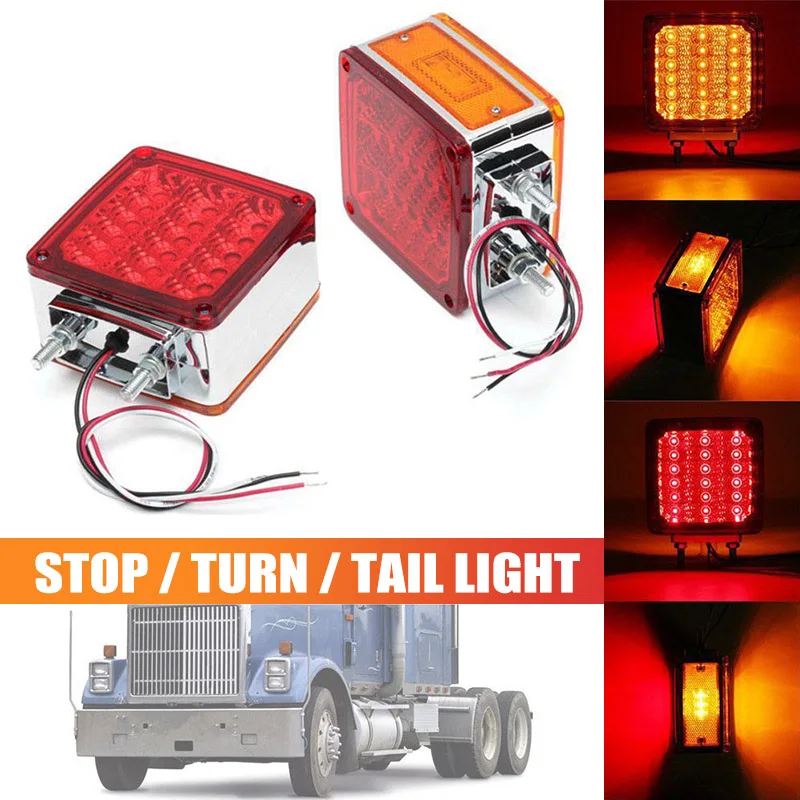 STOP / TURN / TAIL LIGHT