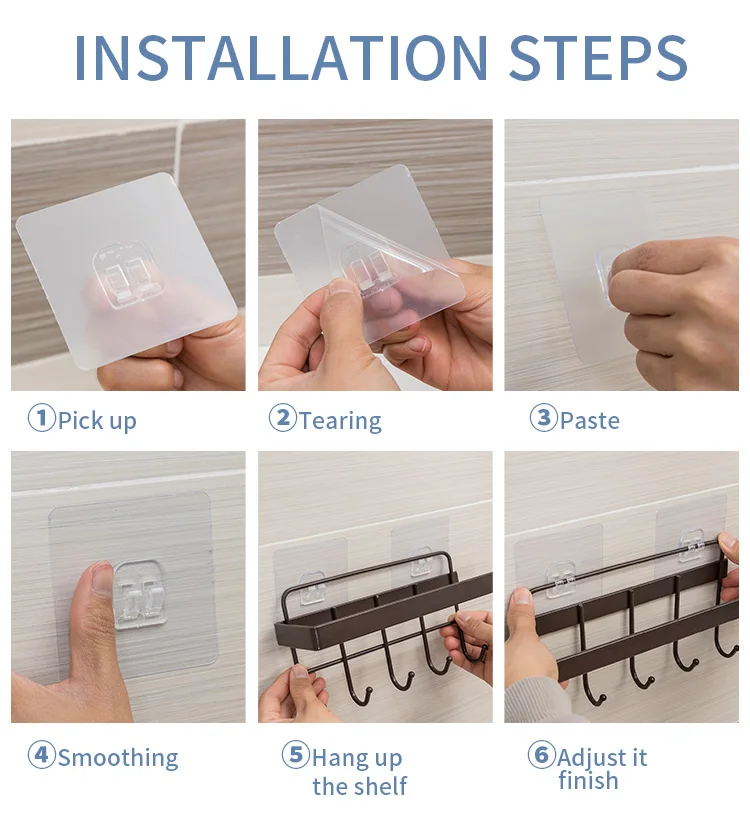 INSTALLATION STEPS

①Pick up

②Tearing

③Paste

④Smoothing

⑤Hang up the shelf

⑥Adjust it finish