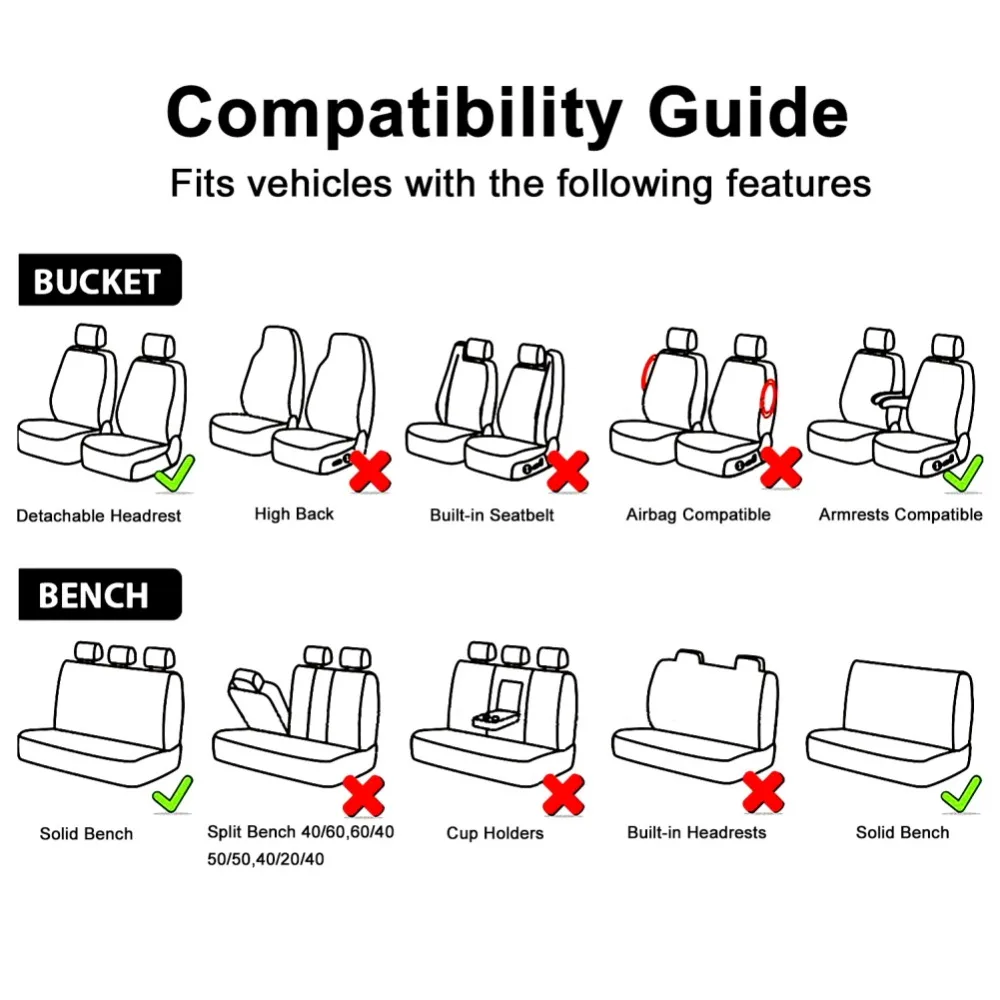 Compatibility Guide

Fits vehicles with the following features

BUCKET

Detachable Headrest

High Back

Built-in Seatbelt

Airbag Compatible

Armrests Compatible

BENCH

Solid Bench

Split Bench 40/60,60/40 50/50,40/20/40

Cup Holders

Built-in Headrests

Solid Bench