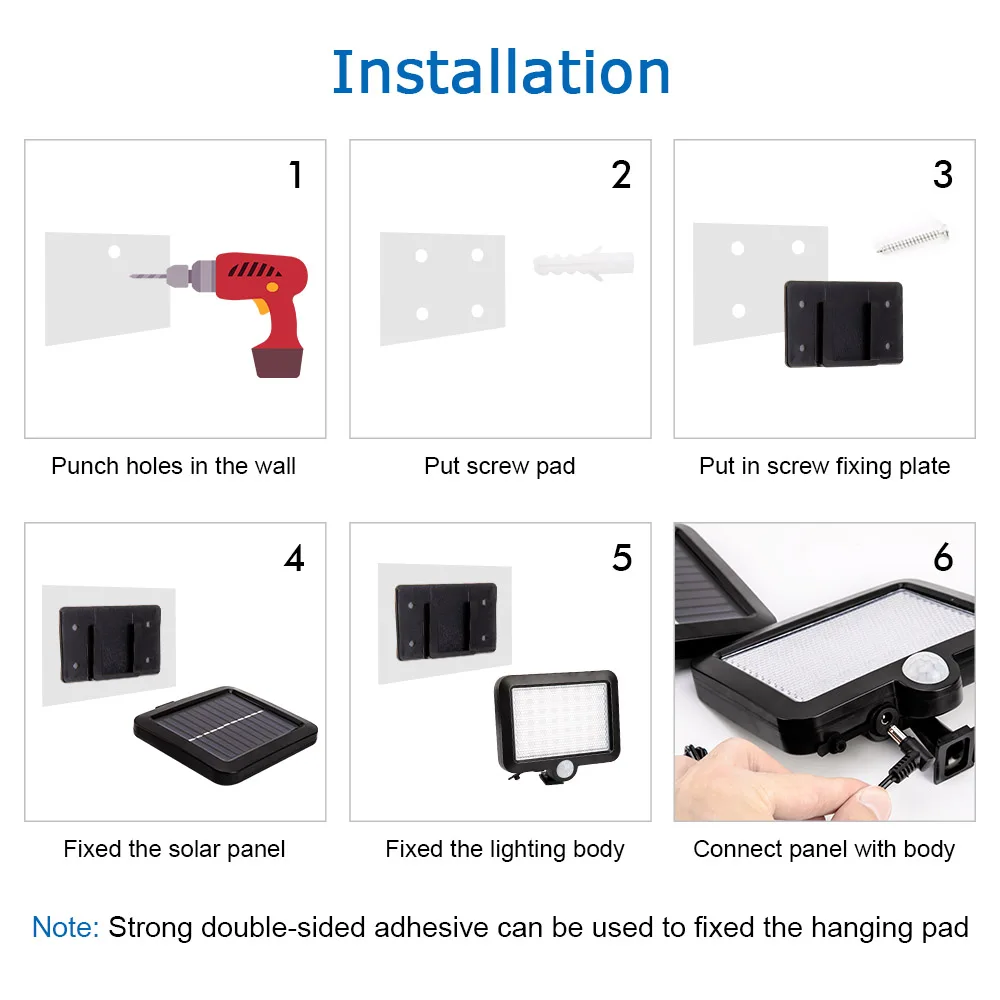 Installation

1

Punch holes in the wall

2

Put screw pad

3

Put in screw fixing plate

4

Fixed the solar panel

5

Fixed the lighting body

6

Connect panel with body

Note: Strong double-sided adhesive can be used to fixed the hanging pad