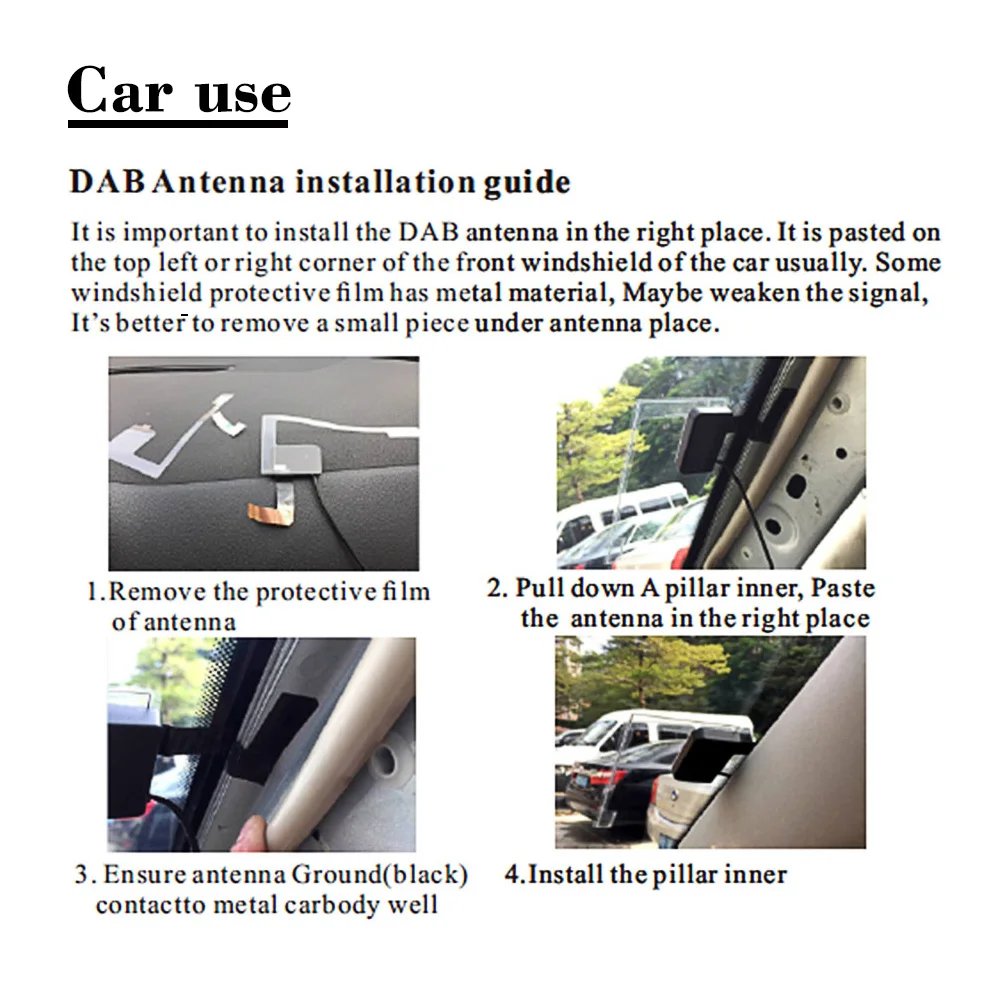 Car use

DAB Antenna installation guide

It is important to install the DAB antenna in the right place. It is pasted on the top left or right corner of the front windshield of the car usually. Some windshield protective film has metal material, Maybe weaken the signal, It's better to remove a small piece under antenna place.

1. Remove the protective film of antenna

2. Pull down A pillar inner, Paste the antenna in the right place

3. Ensure antenna Ground(black) contactto metal carbody well

4. Install the pillar inner