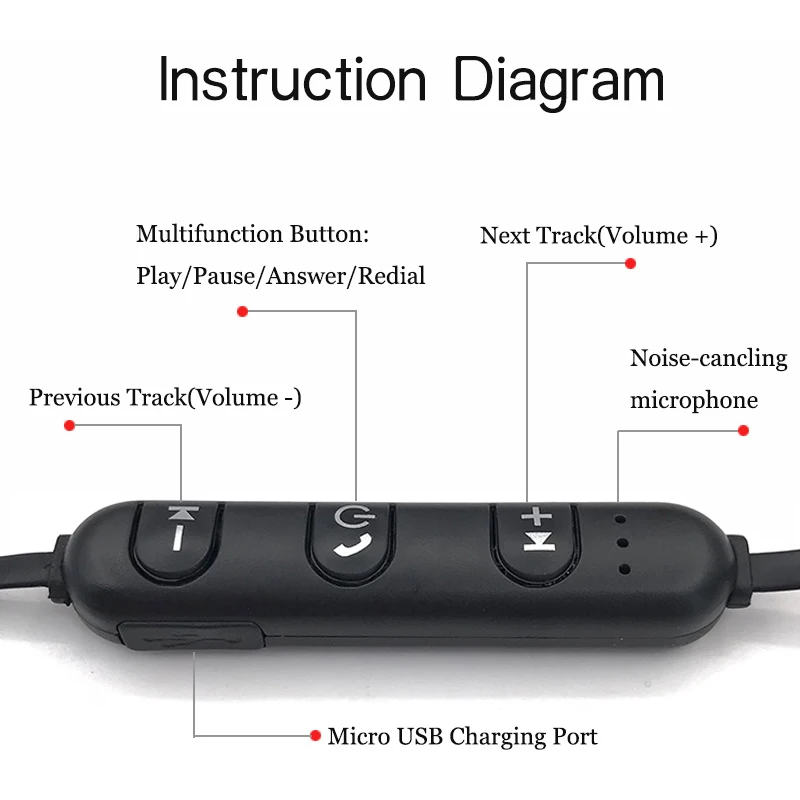 Instruction Diagram

Multifunction Button:
Play/Pause/Answer/Redial

Next Track(Volume +)

Noise-cancling microphone

Previous Track(Volume -)

Micro USB Charging Port