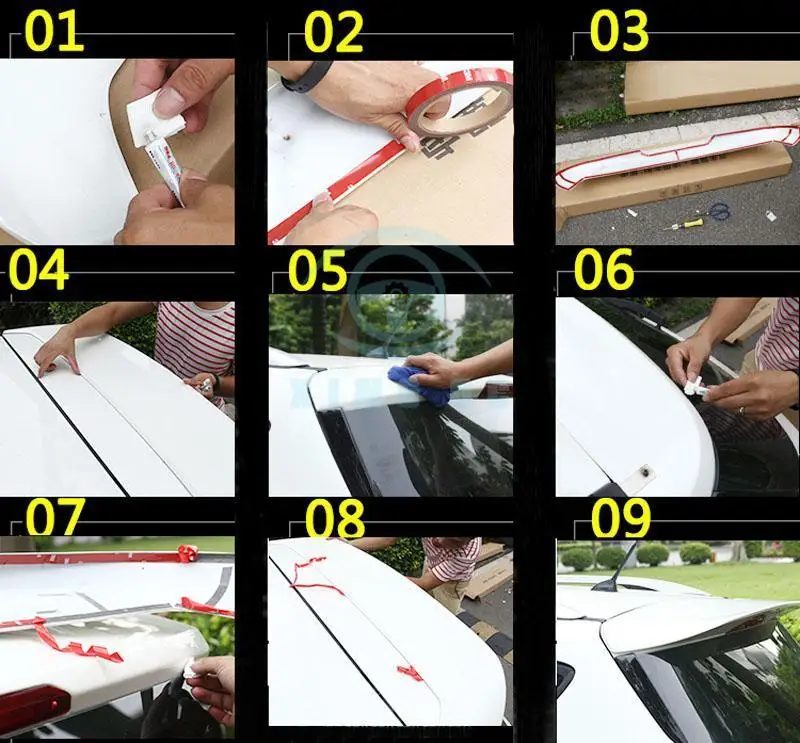 01

02

03

04

05

06

07

08

09