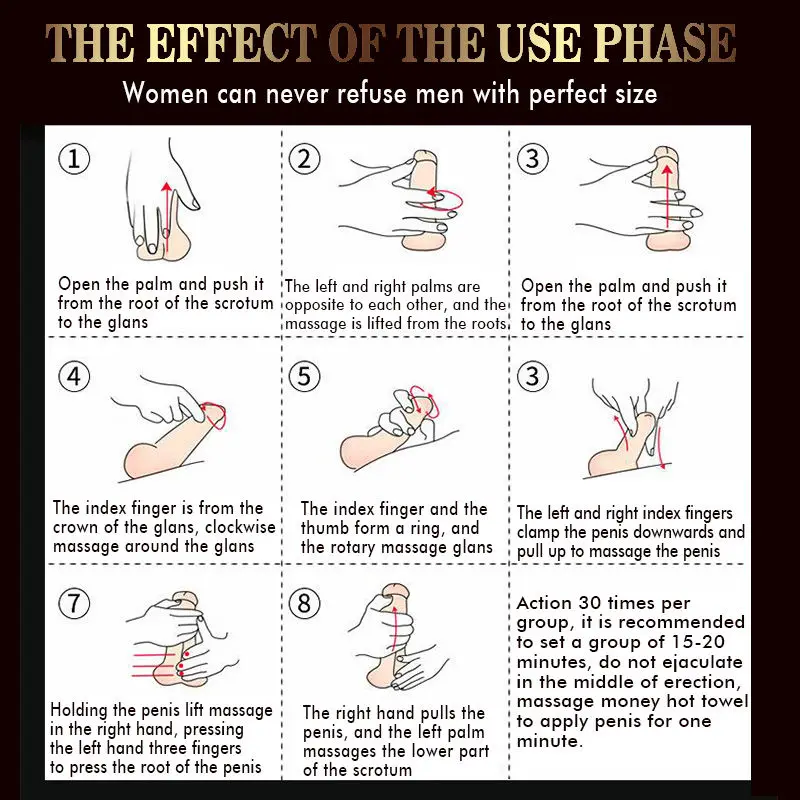 THE EFFECT OF THE USE PHASE

Women can never refuse men with perfect size

①

Open the palm and push it from the root of the scrotum to the glans

②

The left and right palms are opposite to each other, and the massage is lifted from the roots

③

Open the palm and push it from the root of the scrotum to the glans

④

The index finger is from the crown of the glans, clockwise massage around the glans

⑤

The index finger and the thumb form a ring, and the rotary massage glans

③

The left and right index fingers clamp the penis downwards and pull up to massage the penis

⑦

Holding the penis lift massage in the right hand, pressing the left hand three fingers to press the root of the penis

⑧

The right hand pulls the penis, and the left palm massages the lower part of the scrotum

Action 30 times per group, it is recommended to set a group of 15-20 minutes, do not ejaculate in the middle of erection, massage money hot towel to apply penis for one minute.