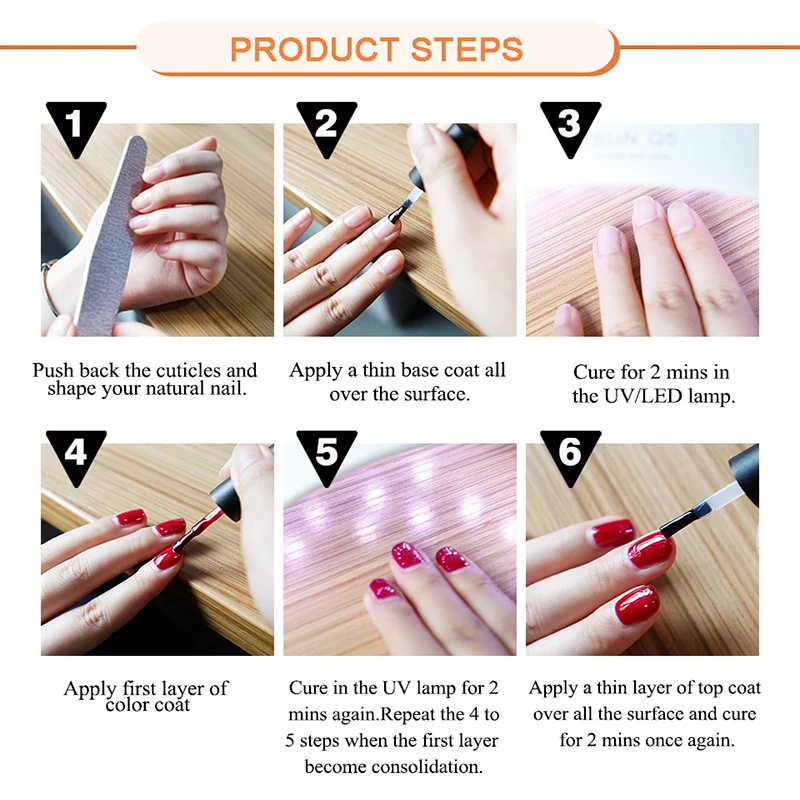 PRODUCT STEPS

1

Push back the cuticles and shape your natural nail.

2

Apply a thin base coat all over the surface.

3

SUN Q5

Cure for 2 mins in the UV/LED lamp.

4

Apply first layer of color coat

5

Cure in the UV lamp for 2 mins again.Repeat the 4 to 5 steps when the first layer become consolidation.

6

Apply a thin layer of top coat over all the surface and cure for 2 mins once again.