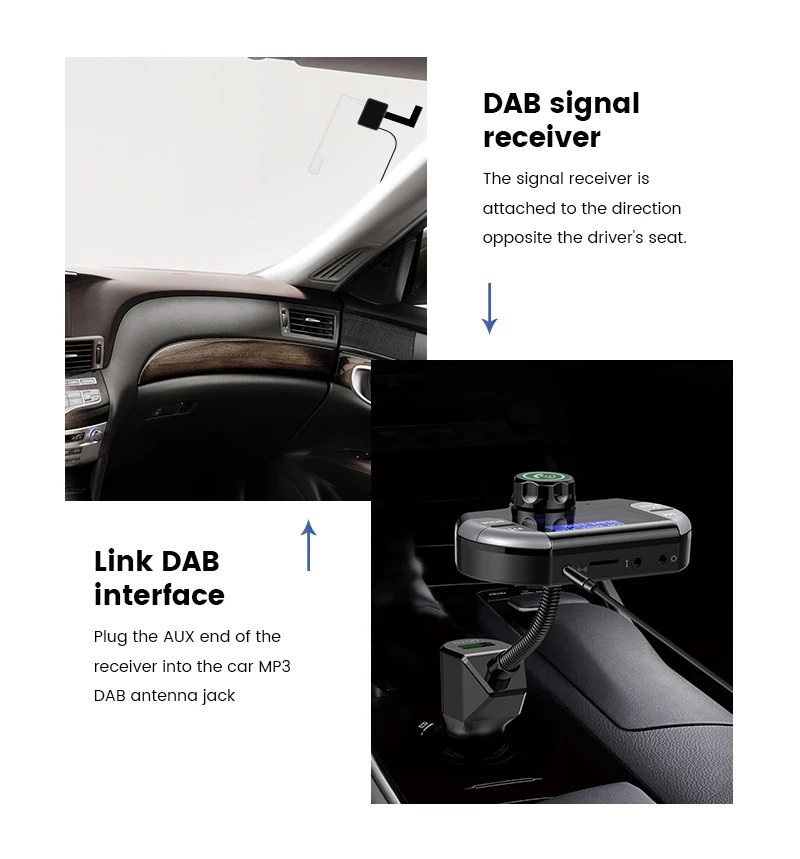 DAB signal receiver

The signal receiver is attached to the direction opposite the driver's seat.

Link DAB interface

Plug the AUX end of the receiver into the car MP3 DAB antenna jack