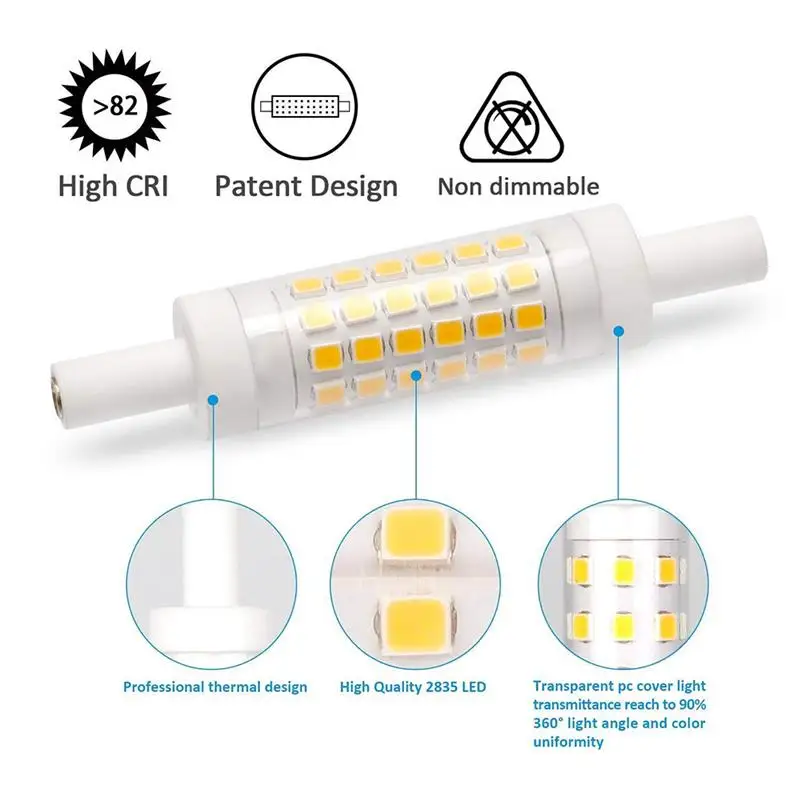 >82

High CRI

Patent Design

Non dimmable

Professional thermal design

High Quality 2835 LED

Transparent pc cover light transmittance reach to 90% 360° light angle and color uniformity