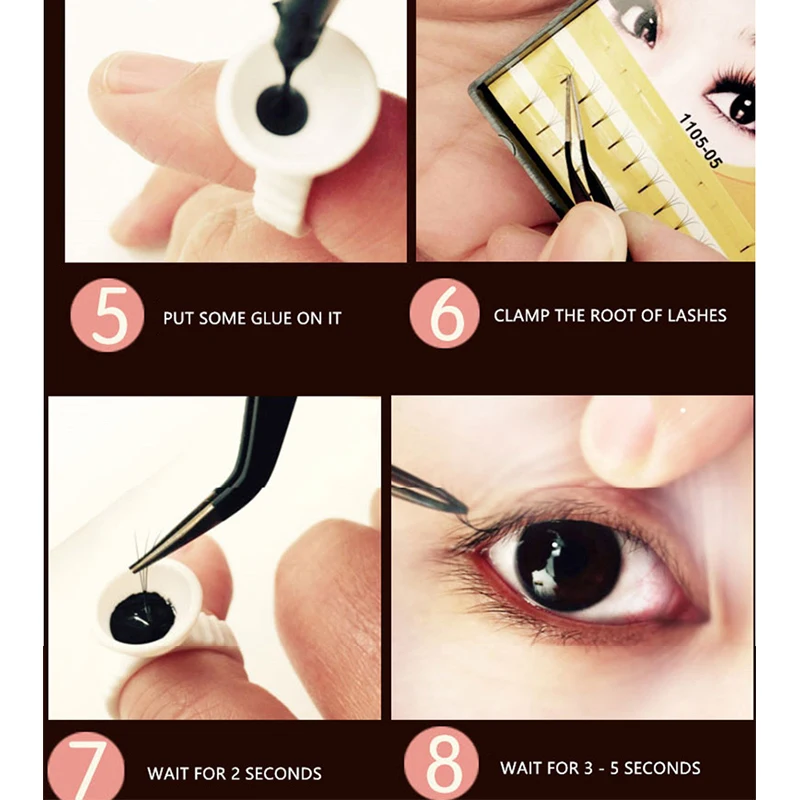 1105-05

5 PUT SOME GLUE ON IT

6 CLAMP THE ROOT OF LASHES

7 WAIT FOR 2 SECONDS

8 WAIT FOR 3 - 5 SECONDS