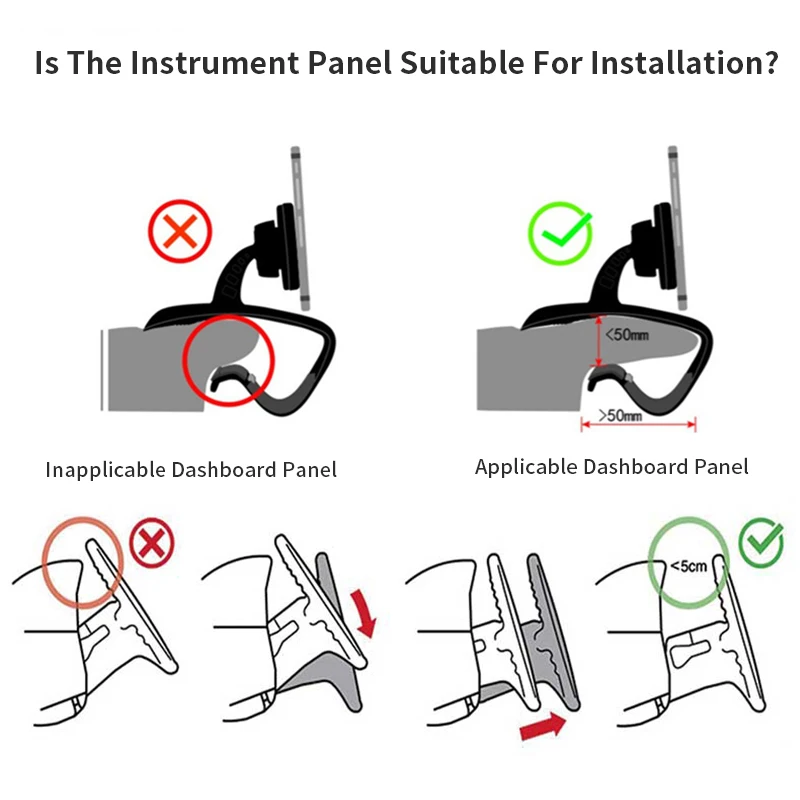 Is The Instrument Panel Suitable For Installation?

<50mm

>50mm

Inapplicable Dashboard Panel

Applicable Dashboard Panel

<5cm