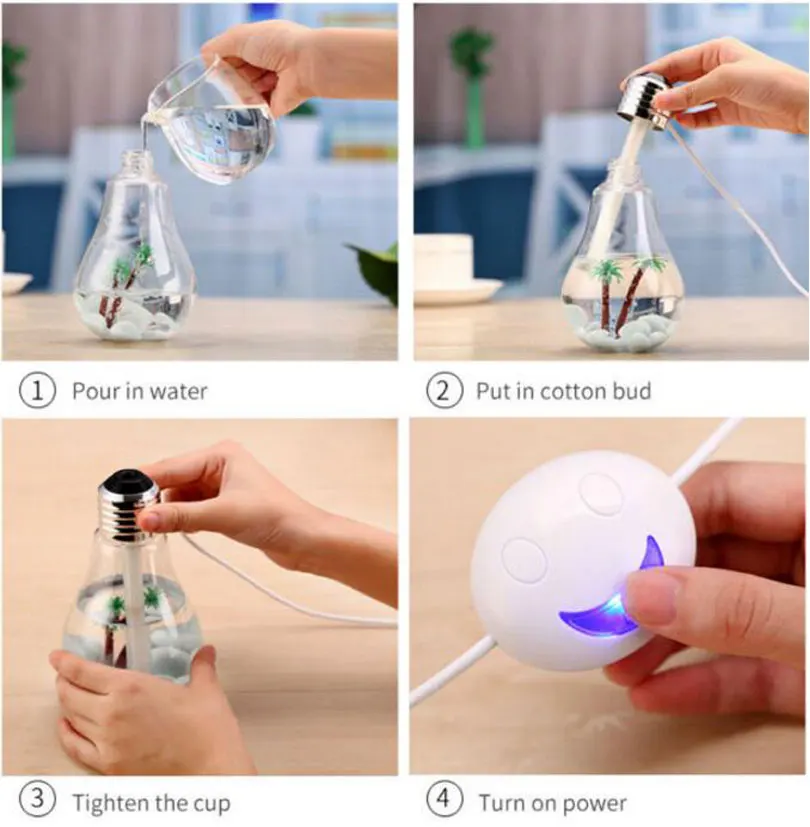 ① Pour in water

② Put in cotton bud

③ Tighten the cup

④ Turn on power