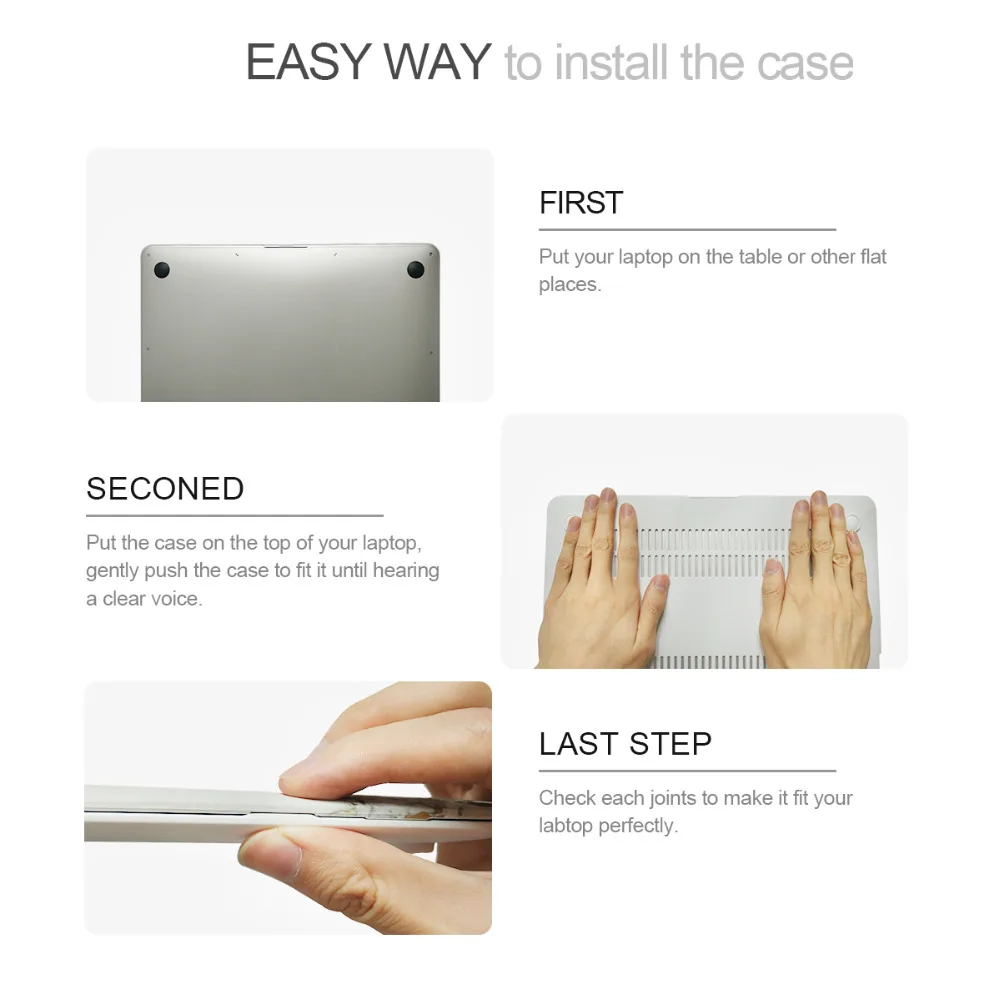 EASY WAY to install the case

FIRST

Put your laptop on the table or other flat places.

SECONED

Put the case on the top of your laptop, gently push the case to fit it until hearing a clear voice.

LAST STEP

Check each joints to make it fit your labtop perfectly.