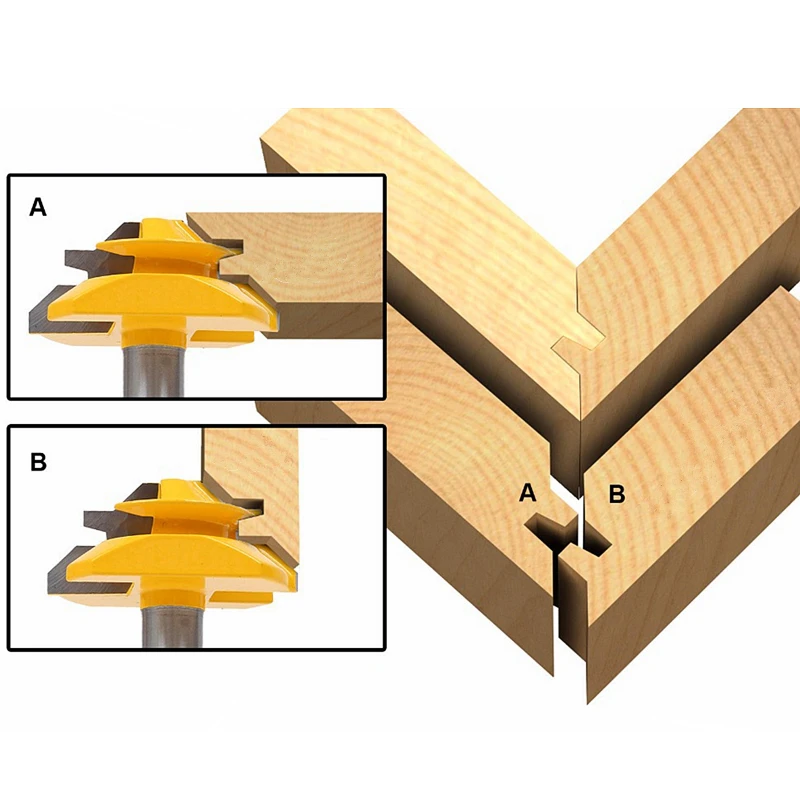 A

B

A

B