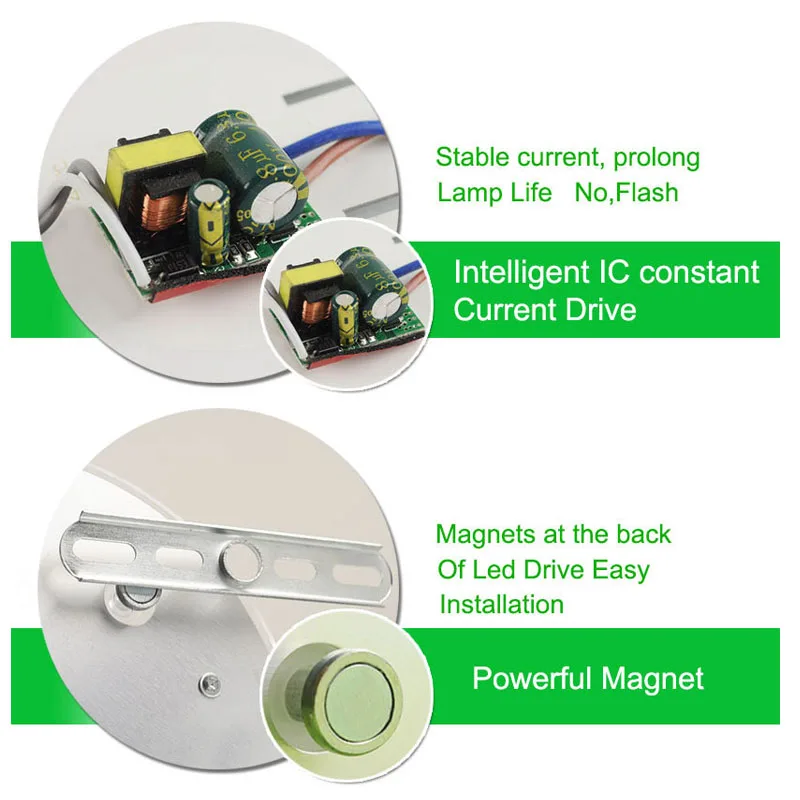 Stable current, prolong
Lamp Life No,Flash

Intelligent IC constant
Current Drive

Magnets at the back
Of Led Drive Easy
Installation

Powerful Magnet