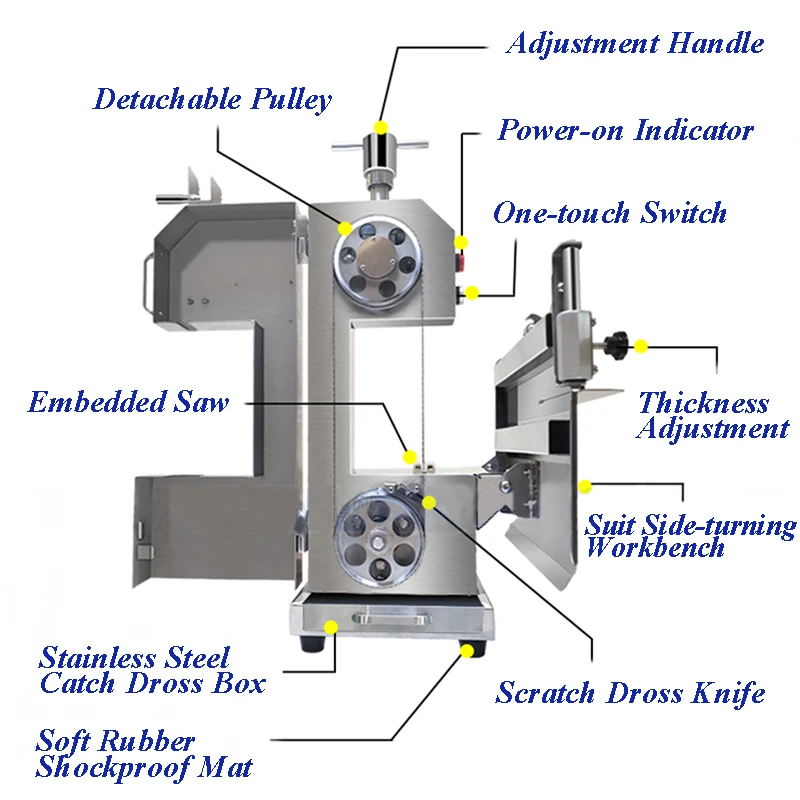 Adjustment Handle

Detachable Pulley

Power-on Indicator

One-touch Switch

Embedded Saw

Thickness Adjustment

Suit Side-turning Workbench

Stainless Steel Catch Dross Box

Scratch Dross Knife

Soft Rubber Shockproof Mat