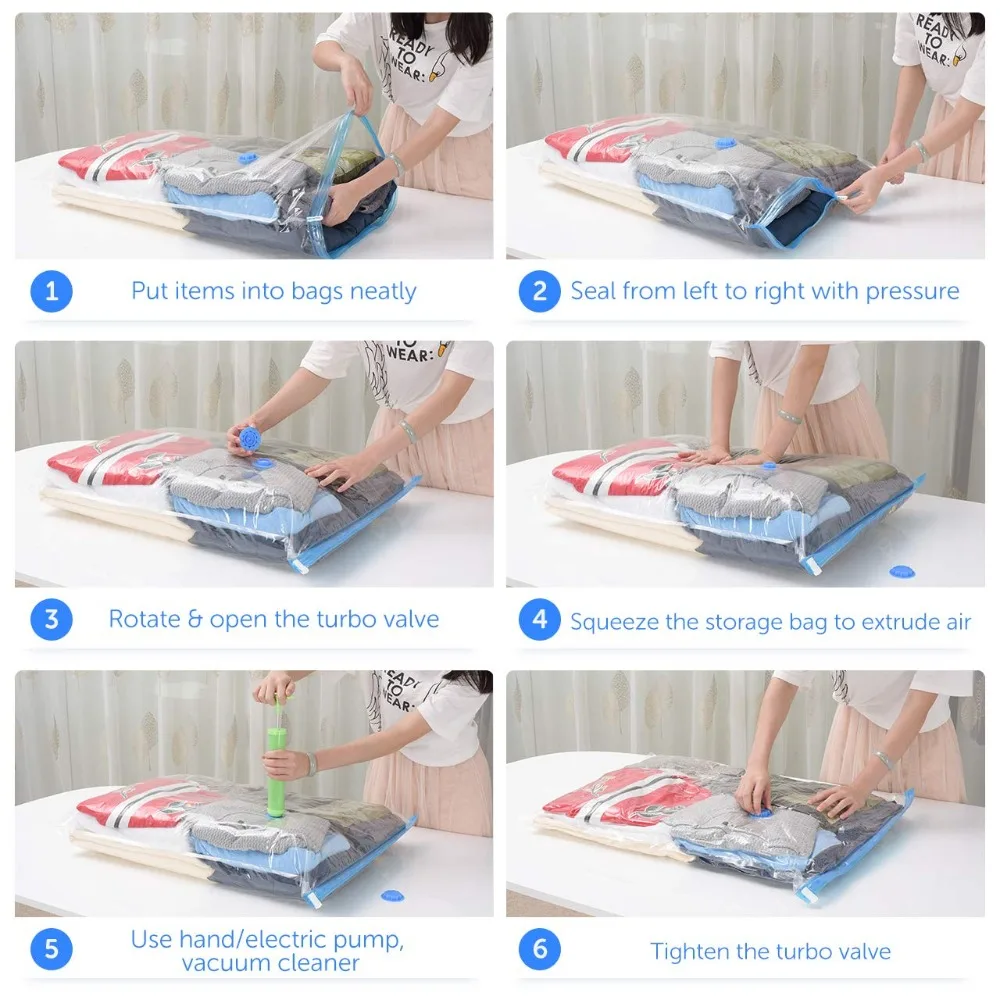 READY TO WEAR:

READY TO WEAR:

1 Put items into bags neatly

2 Seal from left to right with pressure

TO WEAR:

3 Rotate & open the turbo valve

4 Squeeze the storage bag to extrude air

READY TO WEAR:

5 Use hand/electric pump, vacuum cleaner

6 Tighten the turbo valve