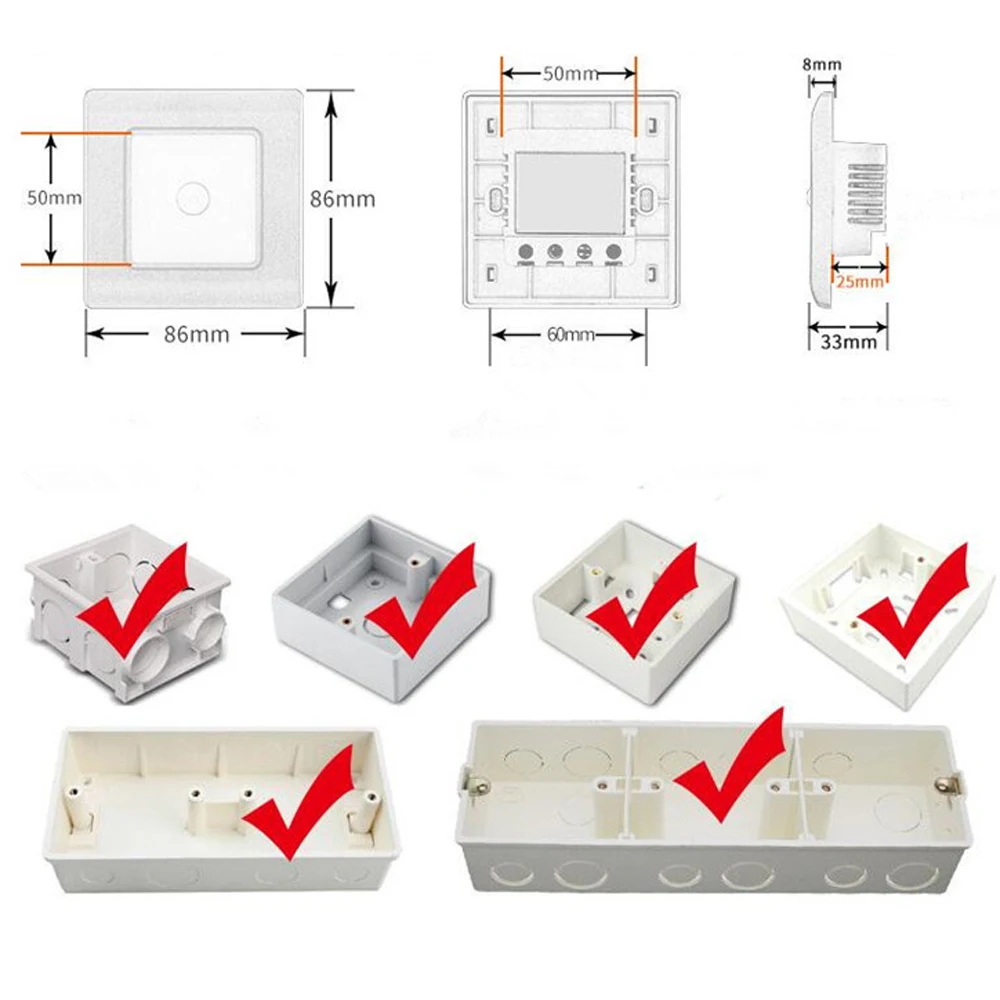 50mm
86mm
86mm
50mm
60mm
8mm
25mm
33mm