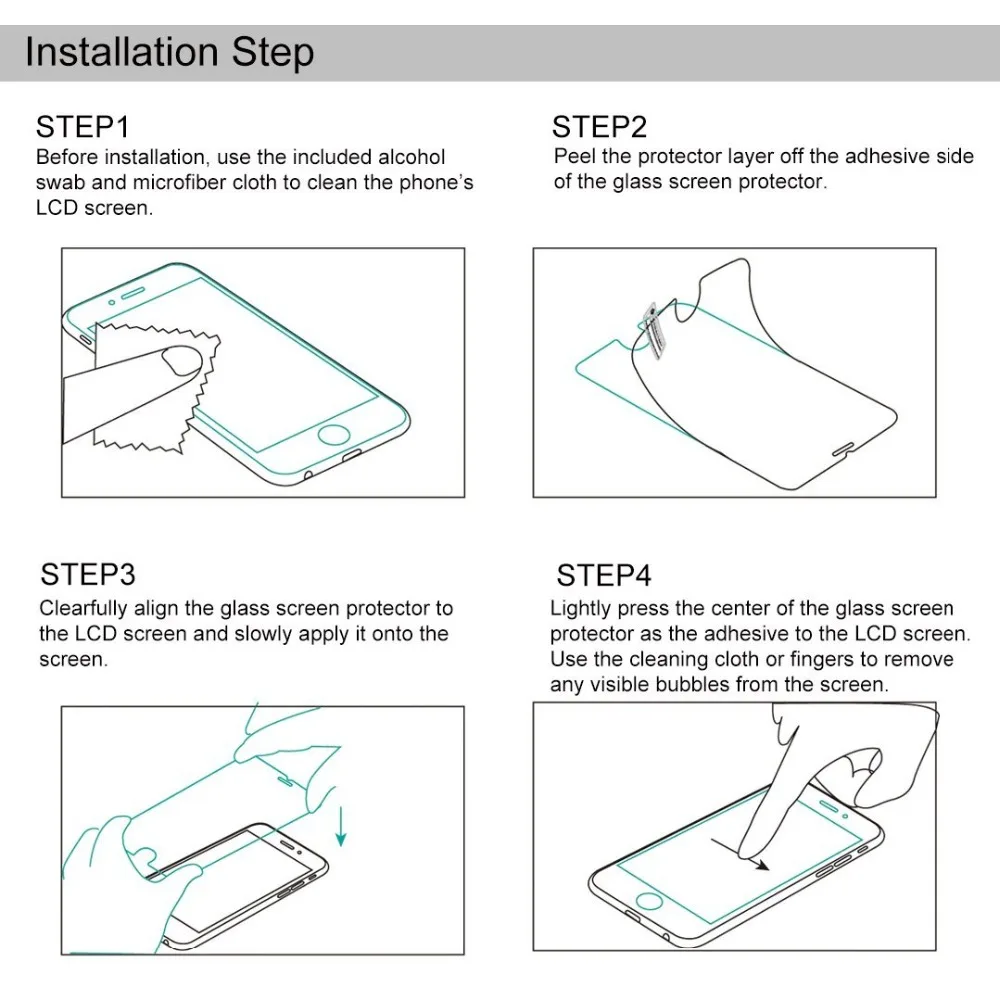 Installation Step

STEP1
Before installation, use the included alcohol swab and microfiber cloth to clean the phone's LCD screen.

STEP2
Peel the protector layer off the adhesive side of the glass screen protector.

STEP3
Clearfully align the glass screen protector to the LCD screen and slowly apply it onto the screen.

STEP4
Lightly press the center of the glass screen protector as the adhesive to the LCD screen. Use the cleaning cloth or fingers to remove any visible bubbles from the screen.