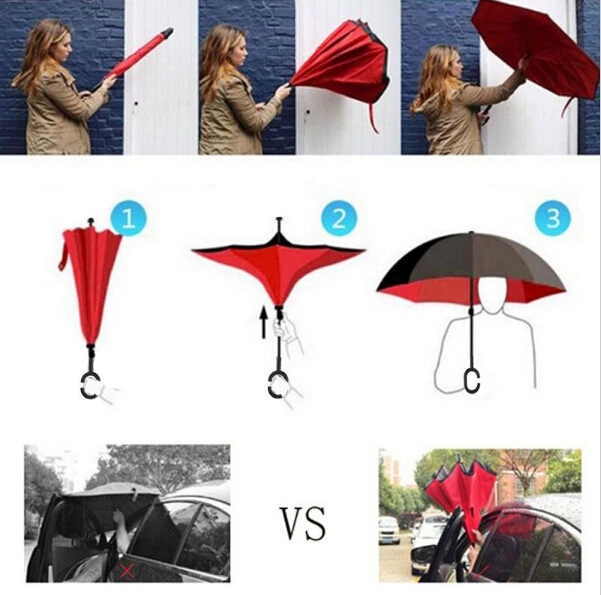 1

2

3

VS