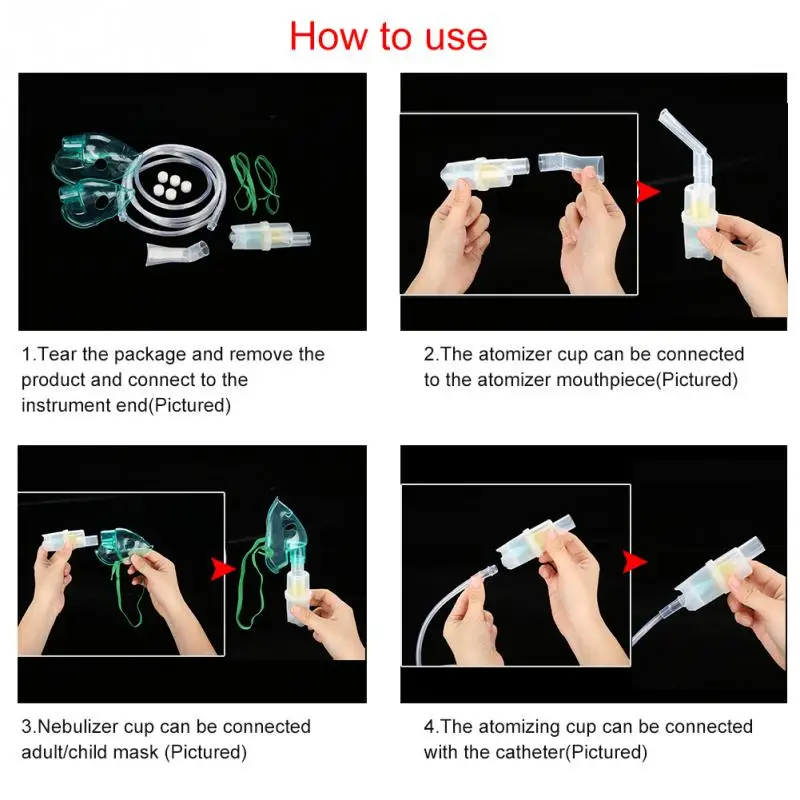 How to use

1.Tear the package and remove the product and connect to the instrument end(Pictured)

2.The atomizer cup can be connected to the atomizer mouthpiece(Pictured)

3.Nebulizer cup can be connected adult/child mask (Pictured)

4.The atomizing cup can be connected with the catheter(Pictured)