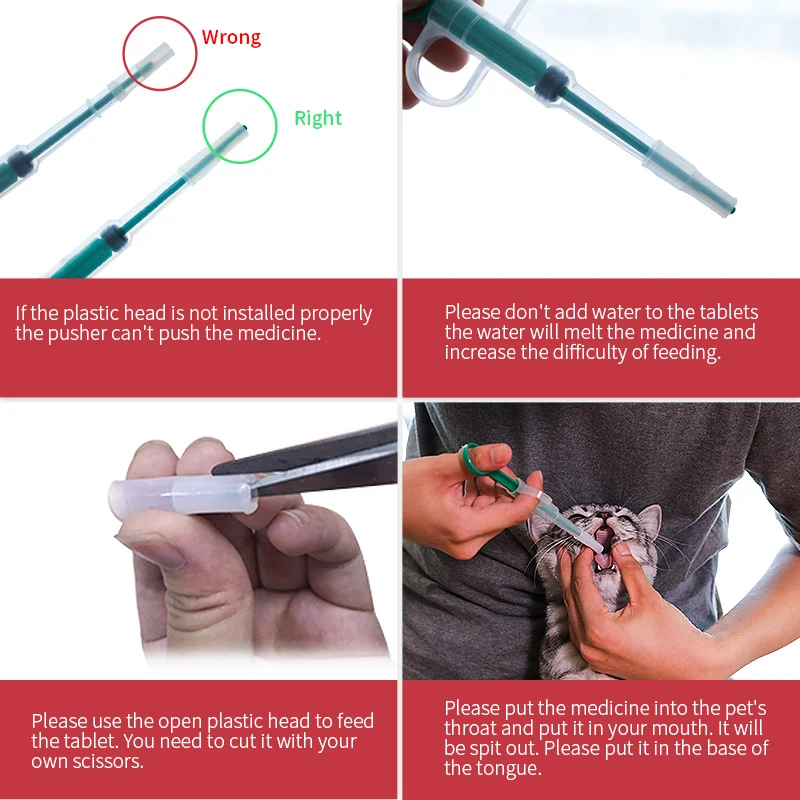 Wrong

Right

If the plastic head is not installed properly the pusher can't push the medicine.

Please don't add water to the tablets the water will melt the medicine and increase the difficulty of feeding.

Please use the open plastic head to feed the tablet. You need to cut it with your own scissors.

Please put the medicine into the pet's throat and put it in your mouth. It will be spit out. Please put it in the base of the tongue.