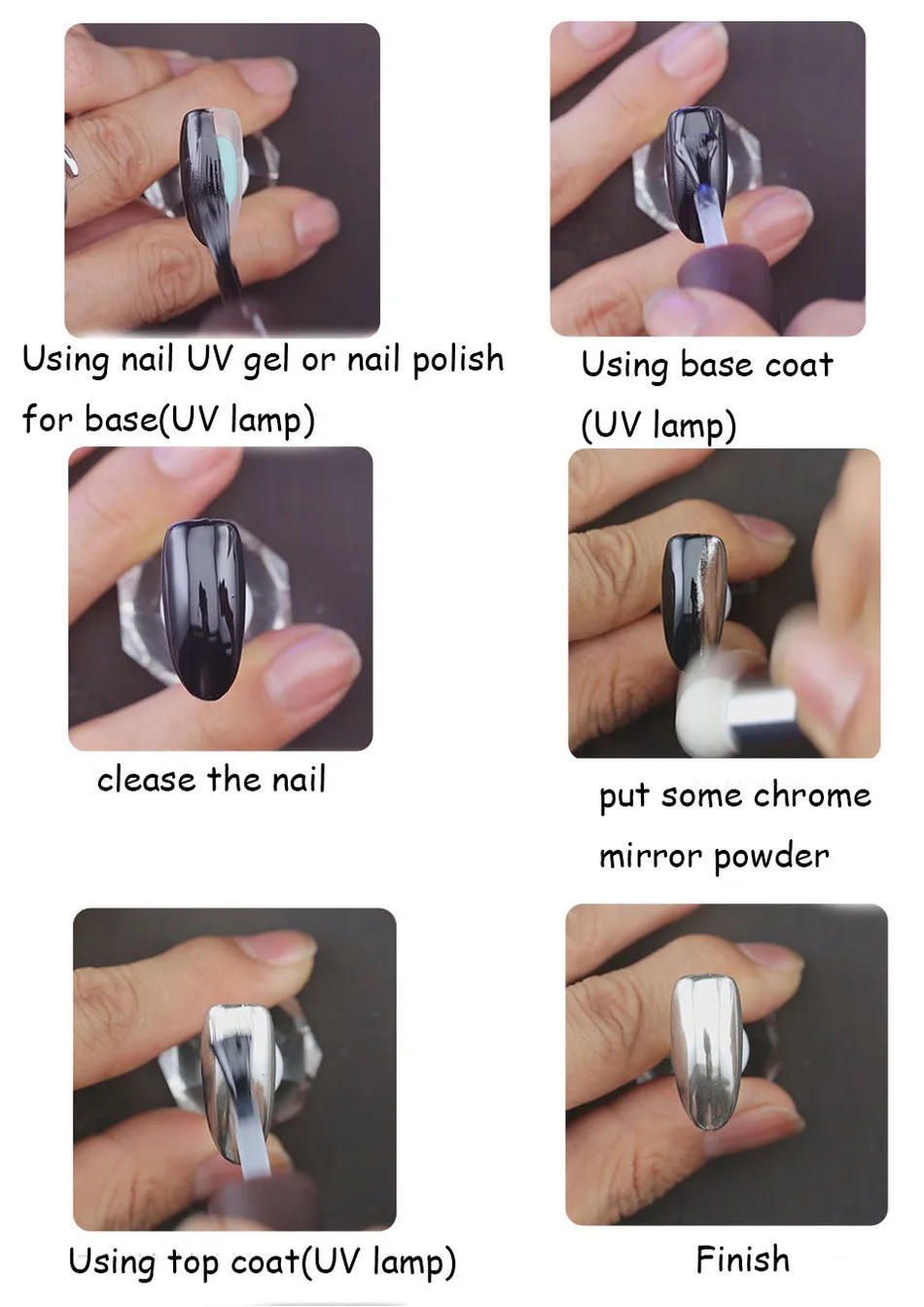 Using nail UV gel or nail polish for base(UV lamp)

Using base coat (UV lamp)

clease the nail

put some chrome mirror powder

Using top coat(UV lamp)

Finish