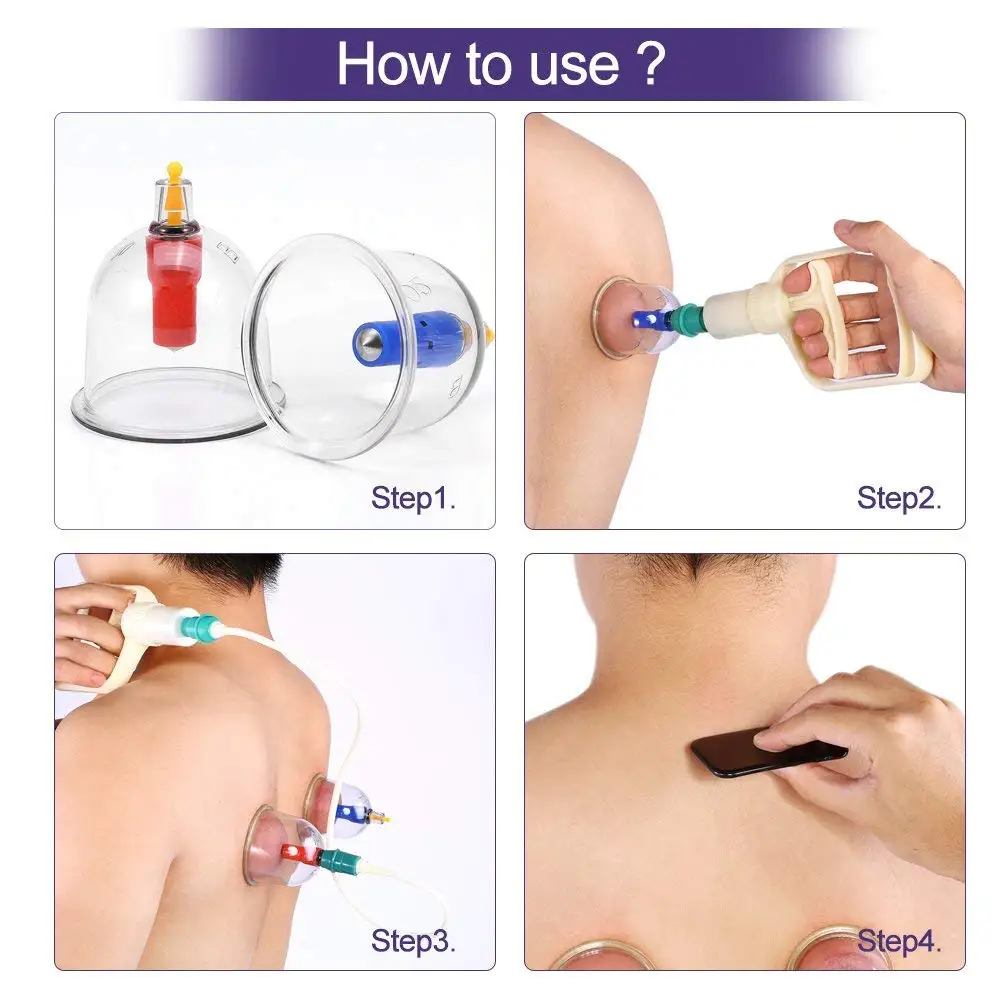 How to use ?

Step1.

Step2.

Step3.

Step4.