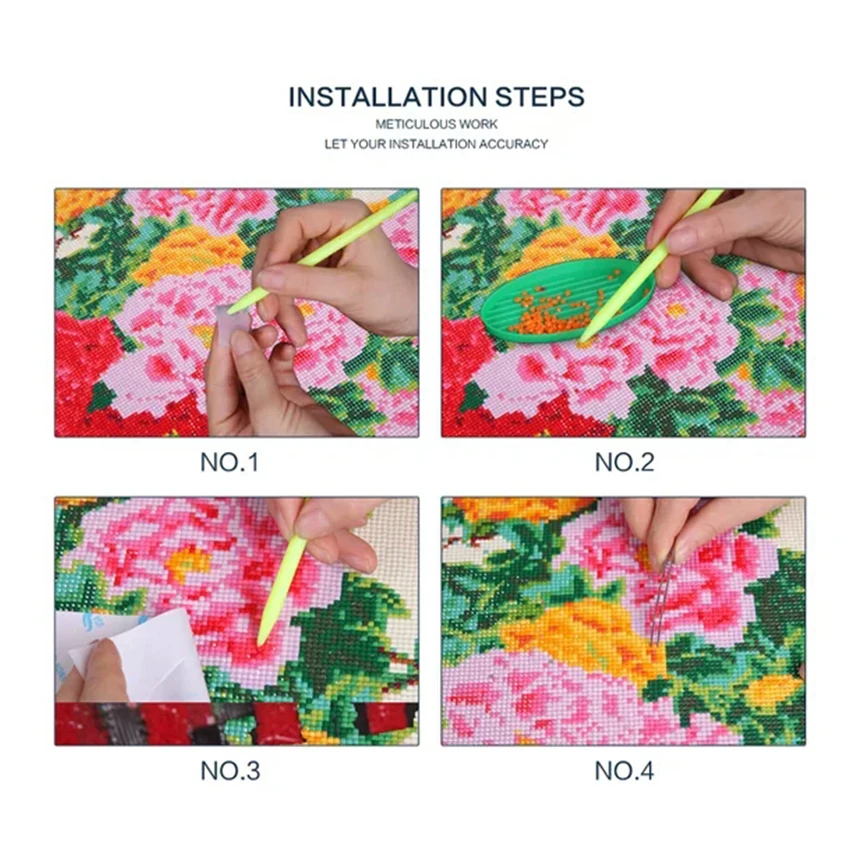 INSTALLATION STEPS

METICULOUS WORK

LET YOUR INSTALLATION ACCURACY

NO.1

NO.2

NO.3

NO.4