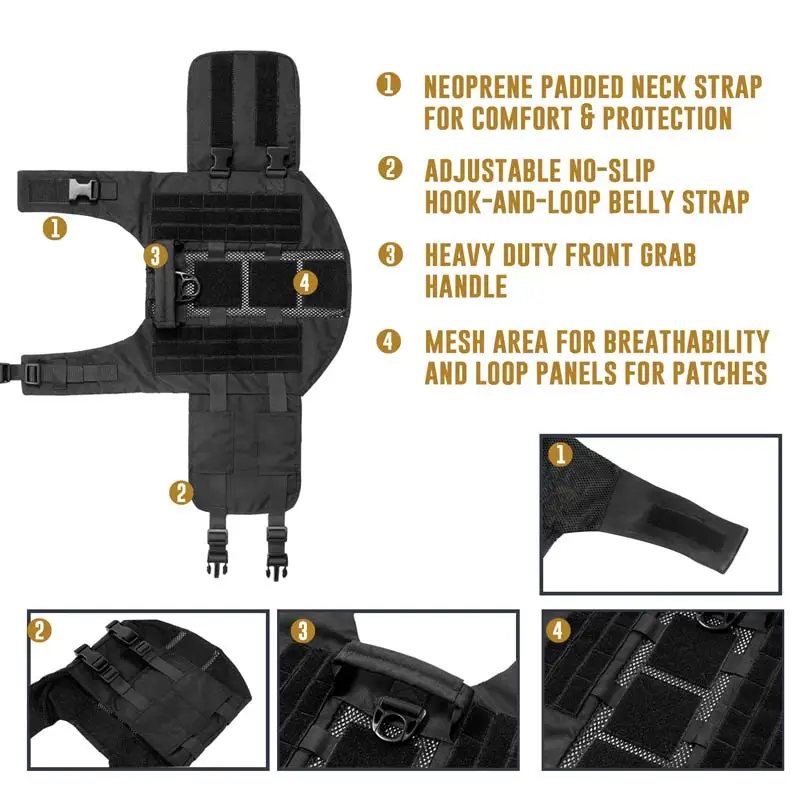 1
3
4
2

1 NEOPRENE PADDED NECK STRAP FOR COMFORT & PROTECTION

2 ADJUSTABLE NO-SLIP HOOK-AND-LOOP BELLY STRAP

3 HEAVY DUTY FRONT GRAB HANDLE

4 MESH AREA FOR BREATHABILITY AND LOOP PANELS FOR PATCHES

1

2

3

4