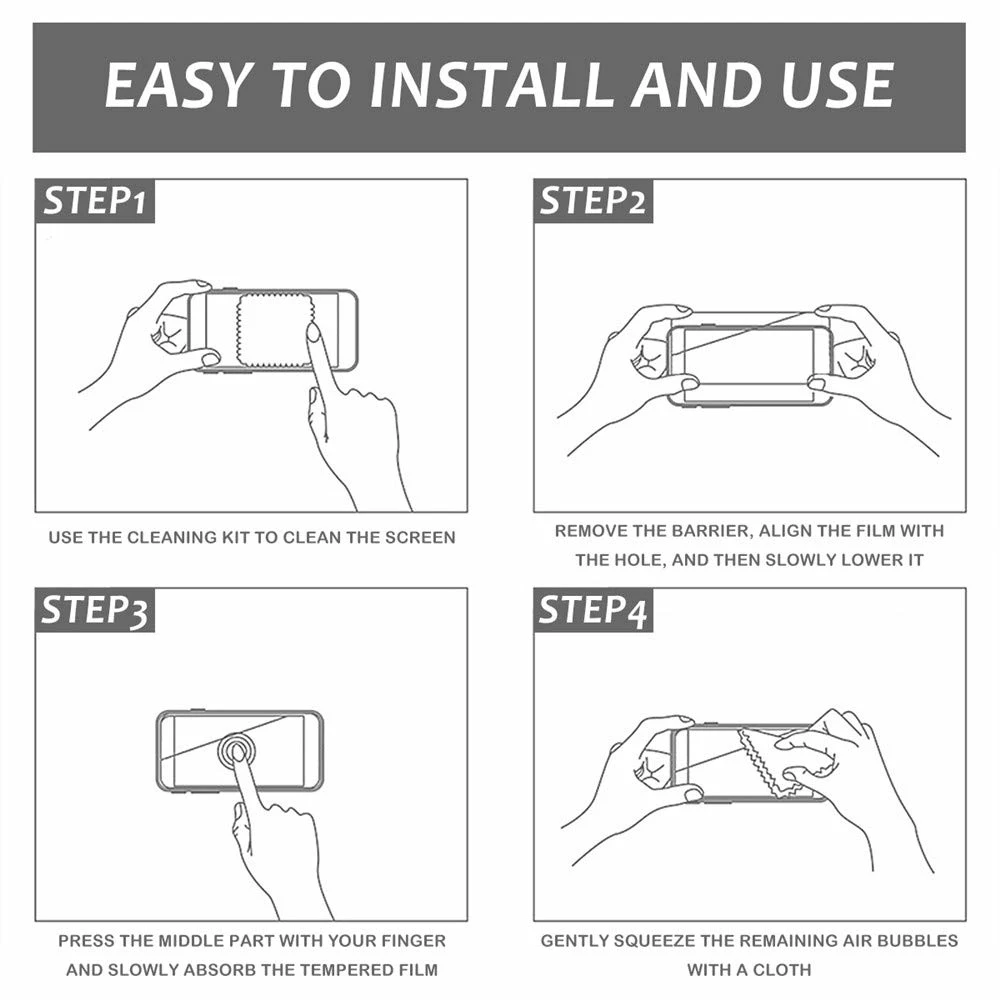 EASY TO INSTALL AND USE

STEP1

USE THE CLEANING KIT TO CLEAN THE SCREEN

STEP2

REMOVE THE BARRIER, ALIGN THE FILM WITH THE HOLE, AND THEN SLOWLY LOWER IT

STEP3

PRESS THE MIDDLE PART WITH YOUR FINGER AND SLOWLY ABSORB THE TEMPERED FILM

STEP4

GENTLY SQUEEZE THE REMAINING AIR BUBBLES WITH A CLOTH