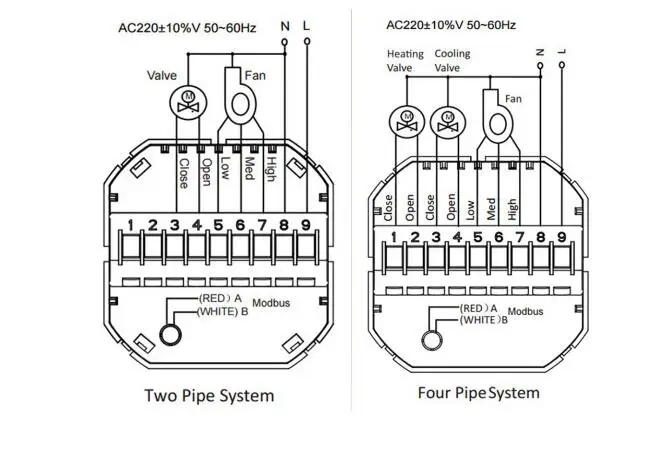 AC220±10%V 50~60Hz

N L

Valve

Fan

M

Close Open Low Med High

1 2 3 4 5 6 7 8 9

(RED) A
(WHITE) B
Modbus

Two Pipe System

AC220±10%V 50~60Hz

Heating Valve

Cooling Valve

N L

Fan

M

M

Close Open Close Open Low Med High

1 2 3 4 5 6 7 8 9

(RED) A
(WHITE) B
Modbus

Four Pipe System