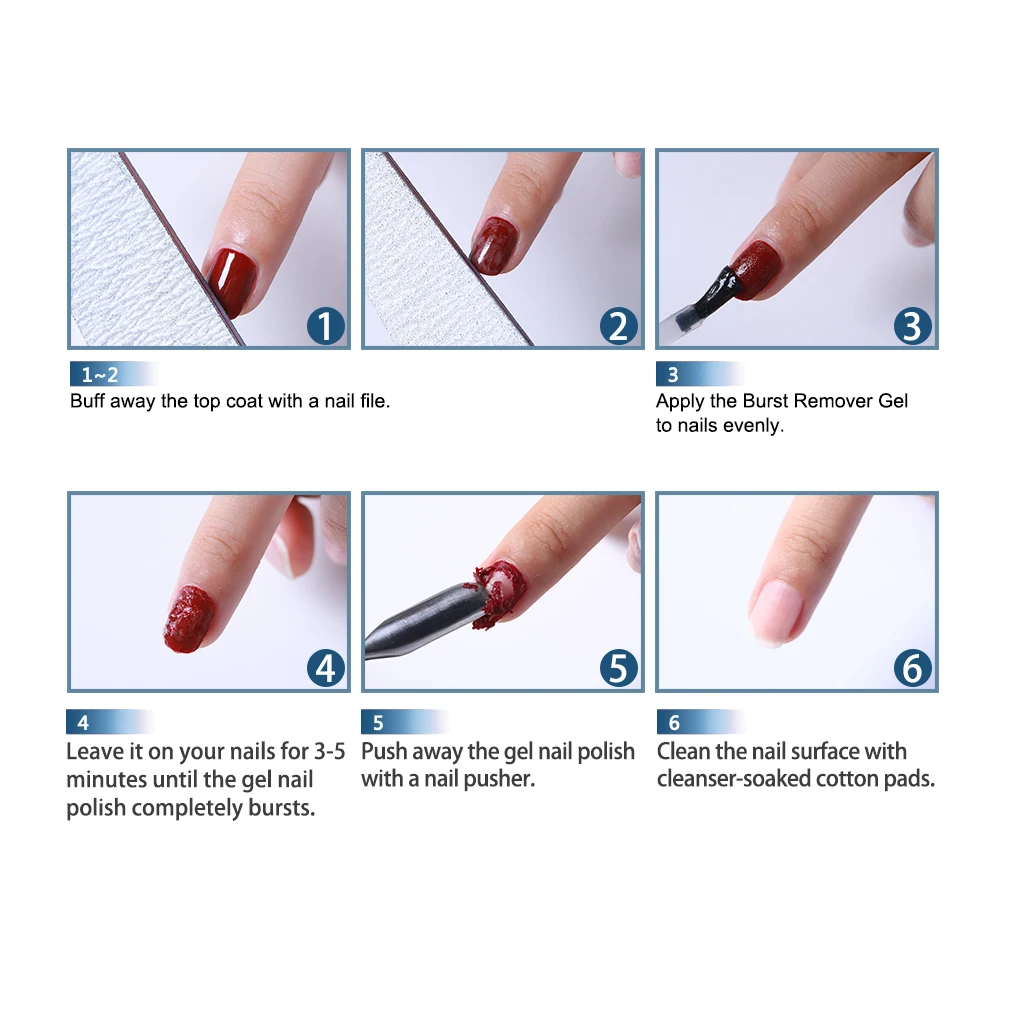 1

2

3

1~2
Buff away the top coat with a nail file.

3
Apply the Burst Remover Gel to nails evenly.

4

5

6

4
Leave it on your nails for 3-5 minutes until the gel nail polish completely bursts.

5
Push away the gel nail polish with a nail pusher.

6
Clean the nail surface with cleanser-soaked cotton pads.