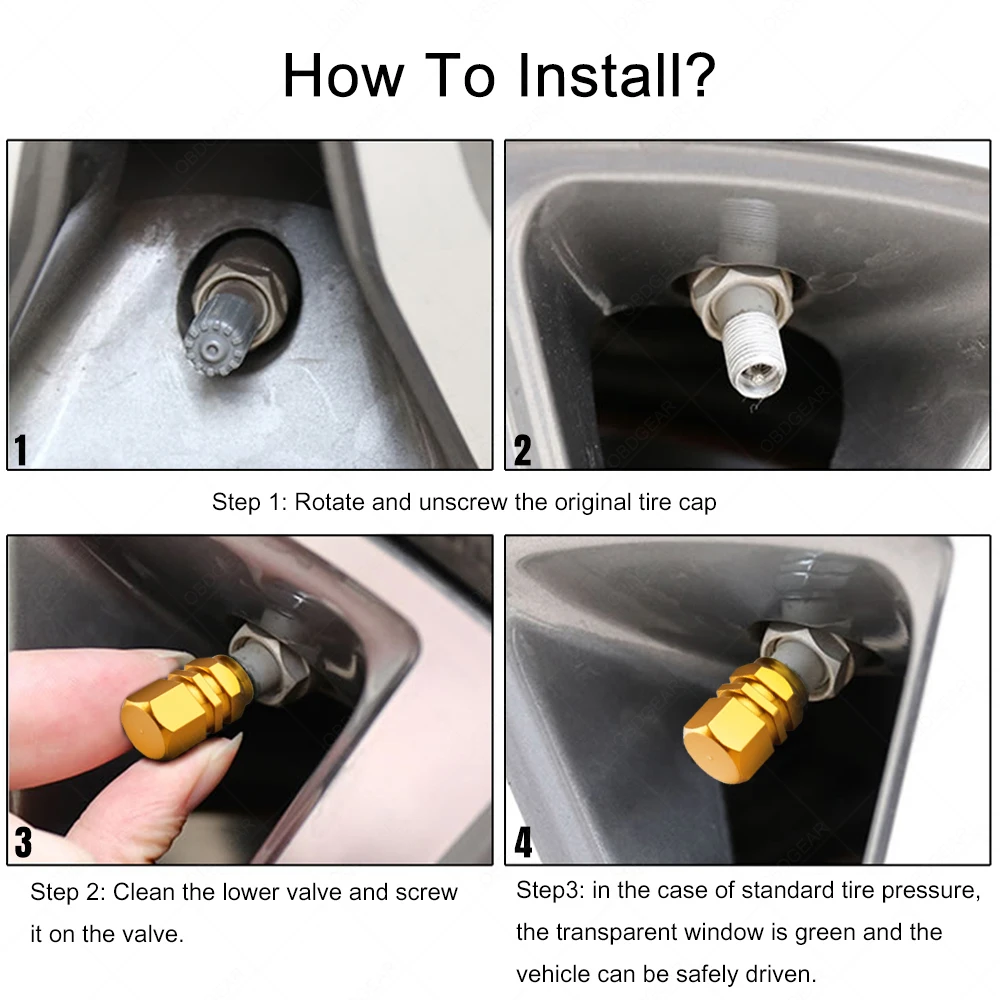 How To Install?

1

2

Step 1: Rotate and unscrew the original tire cap

3

4

Step 2: Clean the lower valve and screw it on the valve.

Step3: in the case of standard tire pressure, the transparent window is green and the vehicle can be safely driven.