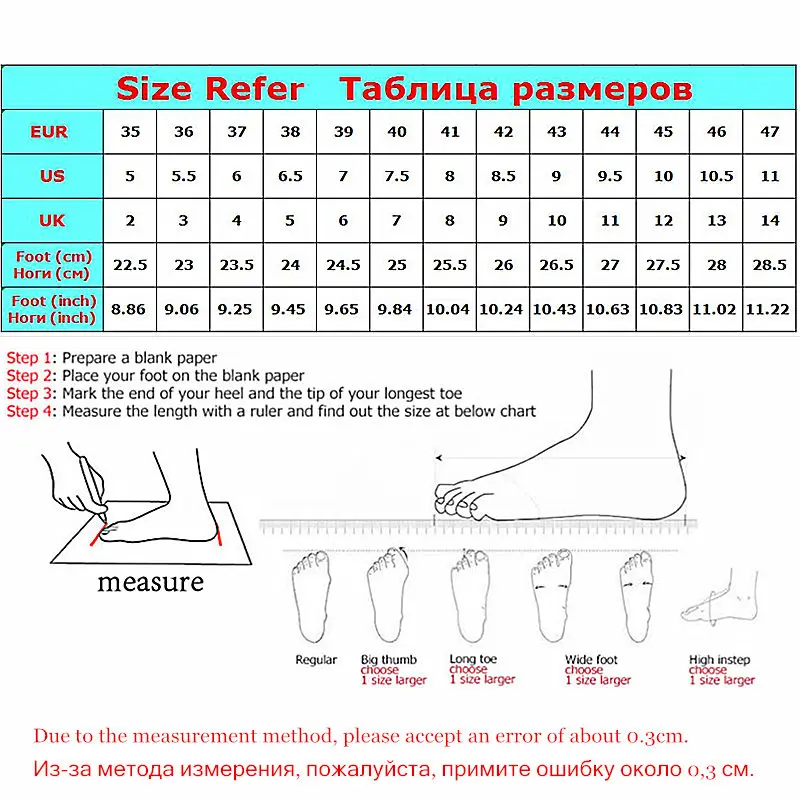 Size Refer Таблица размеров

| EUR | 35 | 36 | 37 | 38 | 39 | 40 | 41 | 42 | 43 | 44 | 45 | 46 | 47 |
|---|---|---|---|---|---|---|---|---|---|---|---|---|---|
| US | 5 | 5.5 | 6 | 6.5 | 7 | 7.5 | 8 | 8.5 | 9 | 9.5 | 10 | 10.5 | 11 |
| UK | 2 | 3 | 4 | 5 | 6 | 7 | 8 | 9 | 10 | 11 | 12 | 13 | 14 |
| Foot (cm) Ноги (см) | 22.5 | 23 | 23.5 | 24 | 24.5 | 25 | 25.5 | 26 | 26.5 | 27 | 27.5 | 28 | 28.5 |
| Foot (inch) Ноги (inch) | 8.86 | 9.06 | 9.25 | 9.45 | 9.65 | 9.84 | 10.04 | 10.24 | 10.43 | 10.63 | 10.83 | 11.02 | 11.22 |

Step 1: Prepare a blank paper
Step 2: Place your foot on the blank paper
Step 3: Mark the end of your heel and the tip of your longest toe
Step 4: Measure the length with a ruler and find out the size at below chart

measure

Regular

Big thumb choose 1 size larger

Long toe choose 1 size larger

Wide foot choose 1 size larger

High instep choose 1 size larger

Due to the measurement method, please accept an error of about 0.3cm.
Из-за метода измерения, пожалуйста, примите ошибку около 0,3 см.