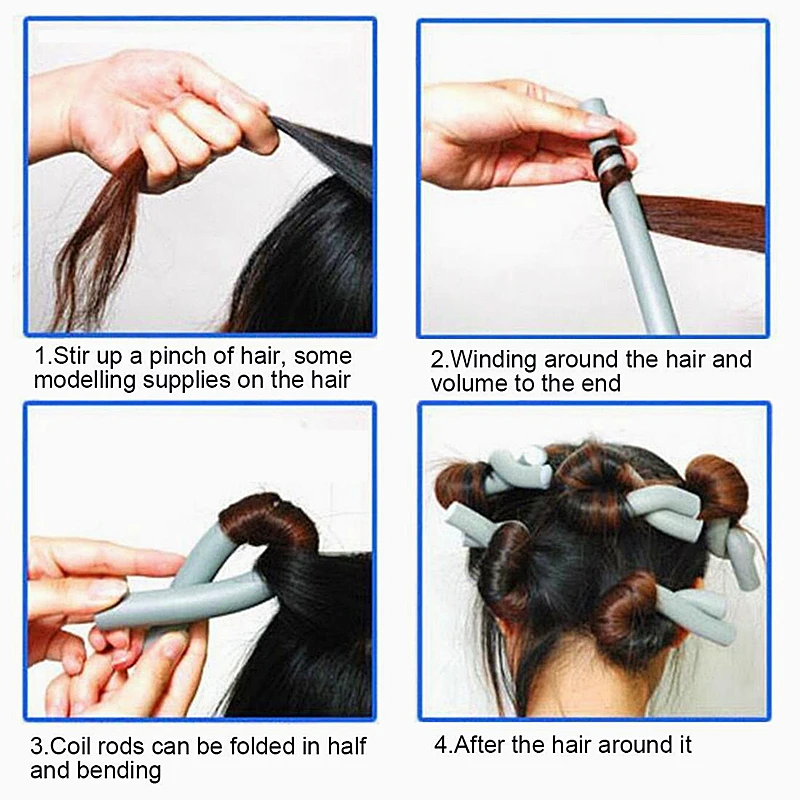 1.Stir up a pinch of hair, some modelling supplies on the hair

2.Winding around the hair and volume to the end

3.Coil rods can be folded in half and bending

4.After the hair around it