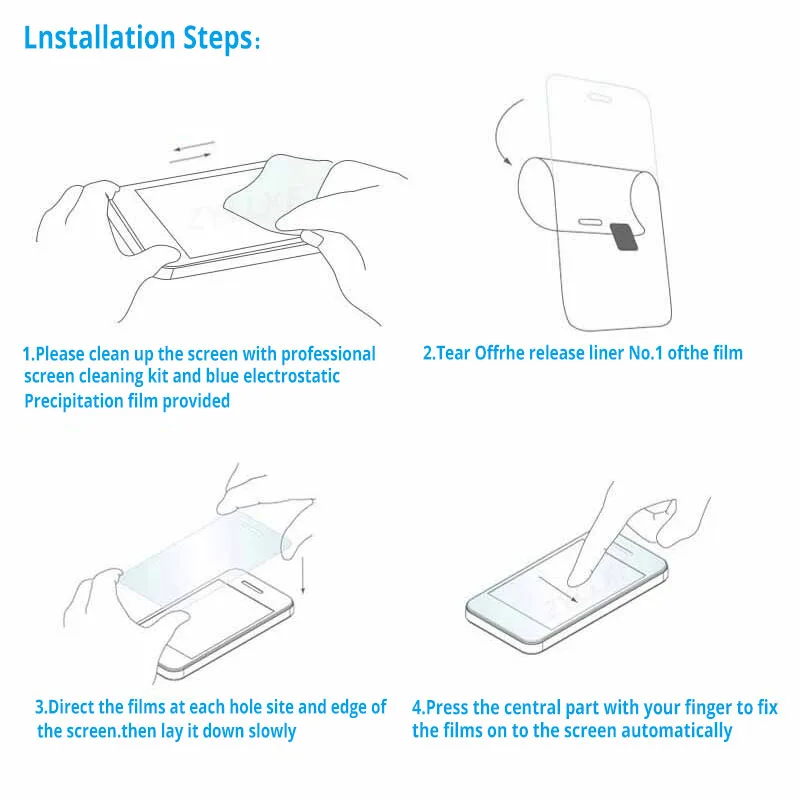 Lnstallation Steps:

1.Please clean up the screen with professional screen cleaning kit and blue electrostatic Precipitation film provided

2.Tear Offrhe release liner No.1 ofthe film

3.Direct the films at each hole site and edge of the screen.then lay it down slowly

4.Press the central part with your finger to fix the films on to the screen automatically