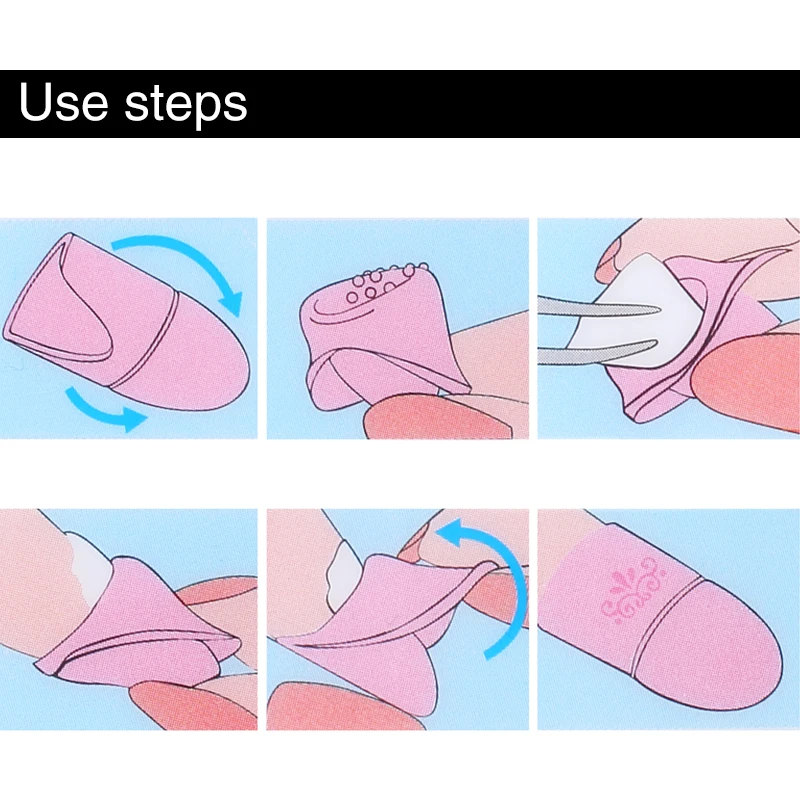 Use steps