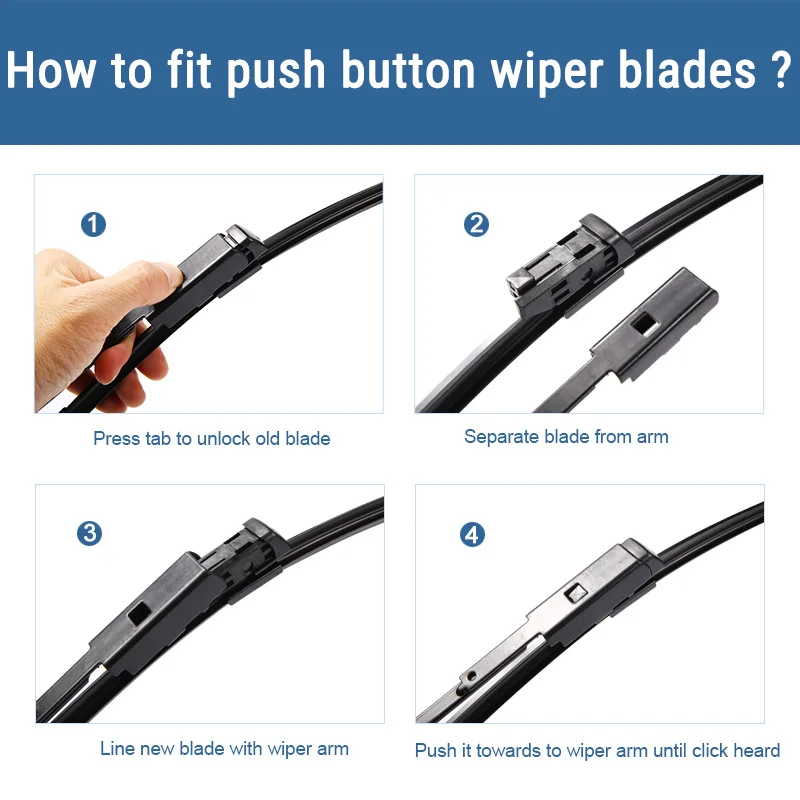 How to fit push button wiper blades ?

1

Press tab to unlock old blade

2

Separate blade from arm

3

Line new blade with wiper arm

4

Push it towards to wiper arm until click heard