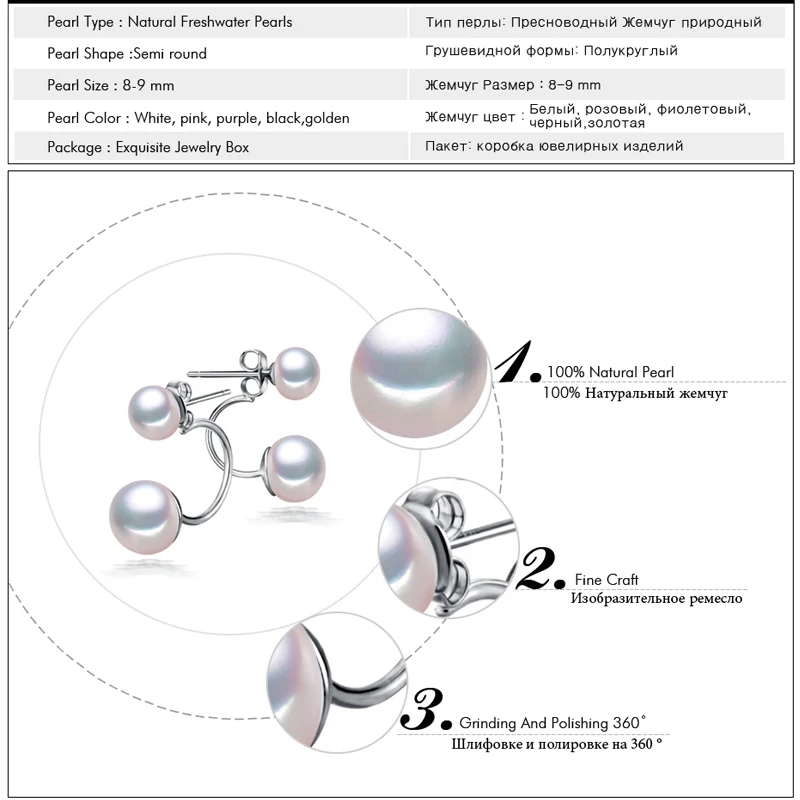 | Pearl Type : Natural Freshwater Pearls | Тип перлы: Пресноводный Жемчуг природный |
|---|---|
| Pearl Shape :Semi round | Грушевидной формы: Полукруглый |
| Pearl Size : 8-9 mm | Жемчуг Размер : 8-9 mm |
| Pearl Color : White, pink, purple, black,golden | Жемчуг цвет : Белый, розовый, фиолетовый, черный,золотая |
| Package : Exquisite Jewelry Box | Пакет: коробка ювелирных изделий |

1. 100% Natural Pearl
100% Натуральный жемчуг

2. Fine Craft
Изобразительное ремесло

3. Grinding And Polishing 360°
Шлифовке и полировке на 360 °