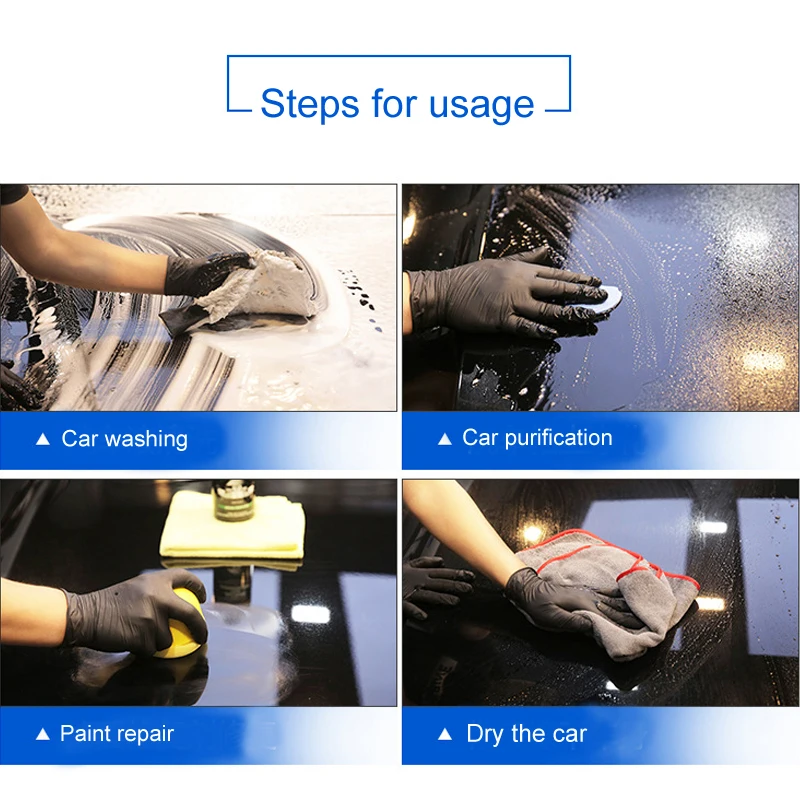 Steps for usage

▲ Car washing

▲ Car purification

▲ Paint repair

▲ Dry the car