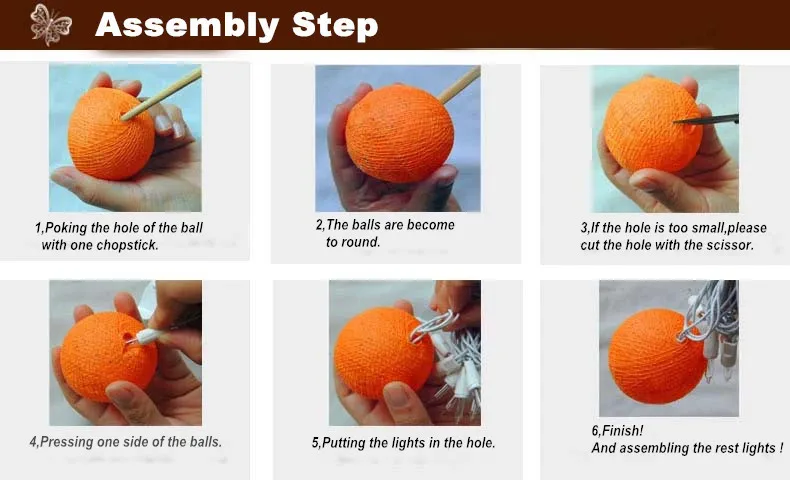 Assembly Step

1,Poking the hole of the ball with one chopstick.

2,The balls are become to round.

3,If the hole is too small,please cut the hole with the scissor.

4,Pressing one side of the balls.

5,Putting the lights in the hole.

6,Finish!
And assembling the rest lights !