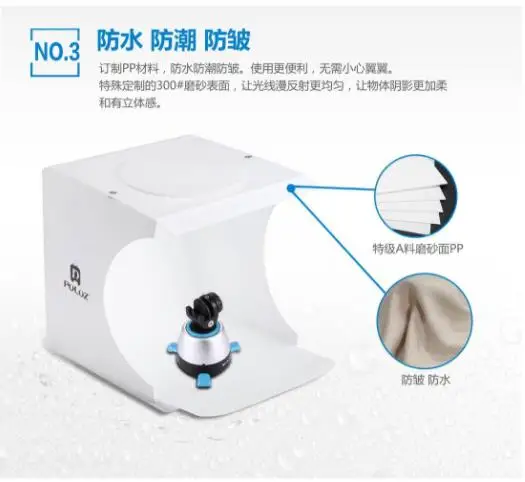 NO.3 防水 防潮 防皱

订制PP材料，防水防潮防皱。使用更便利，无需小心翼翼。
特殊定制的300#磨砂表面，让光线漫反射更均匀，让物体阴影更加柔和有立体感。

PULUZ

特级A料磨砂面PP

防皱 防水