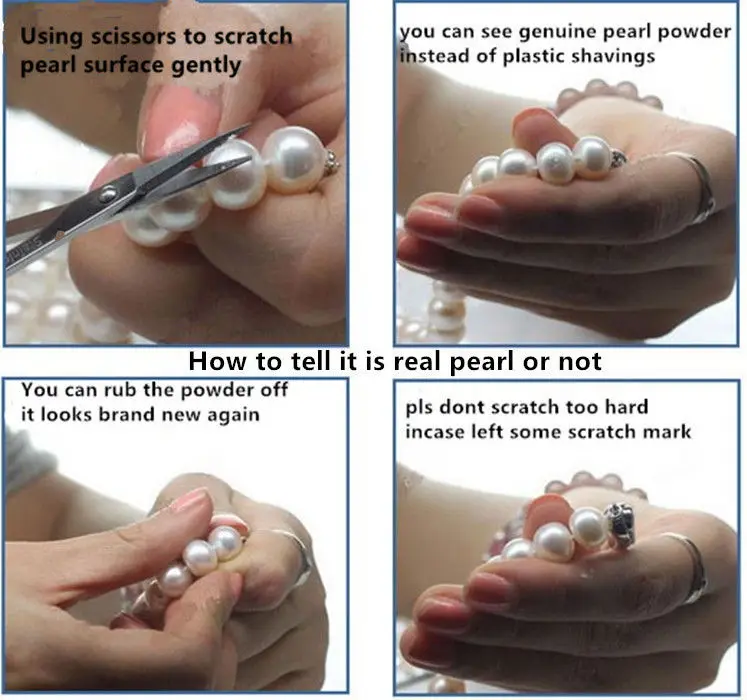 Using scissors to scratch pearl surface gently

you can see genuine pearl powder instead of plastic shavings

How to tell it is real pearl or not

You can rub the powder off it looks brand new again

pls dont scratch too hard incase left some scratch mark